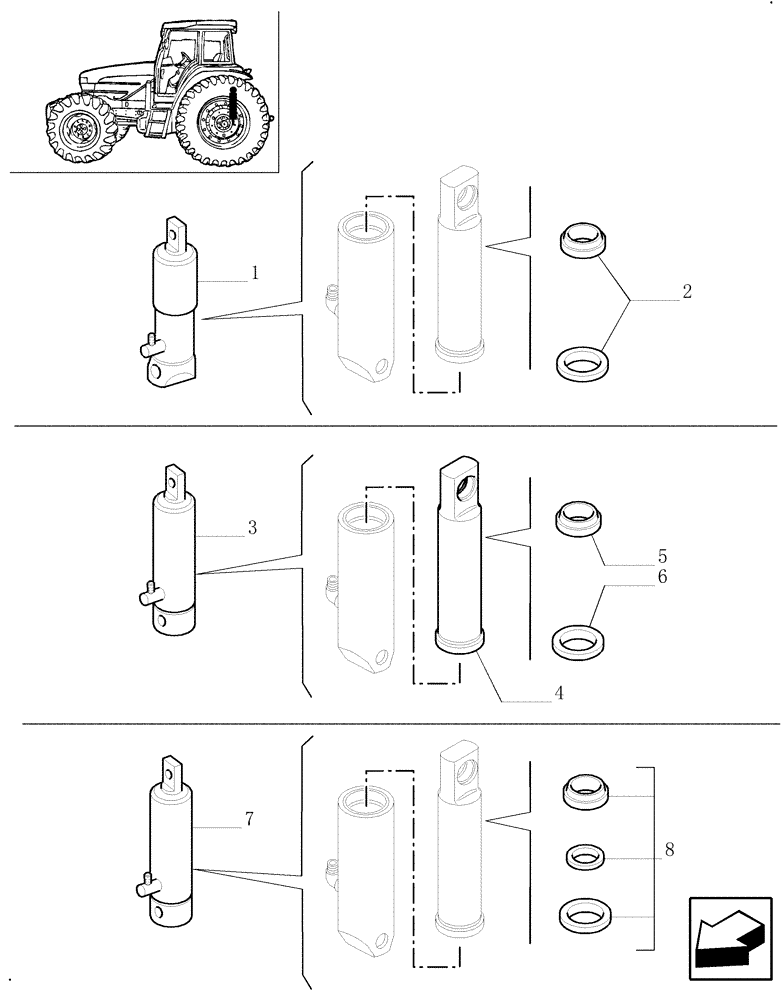 1
2
3
5
6
4
7
8