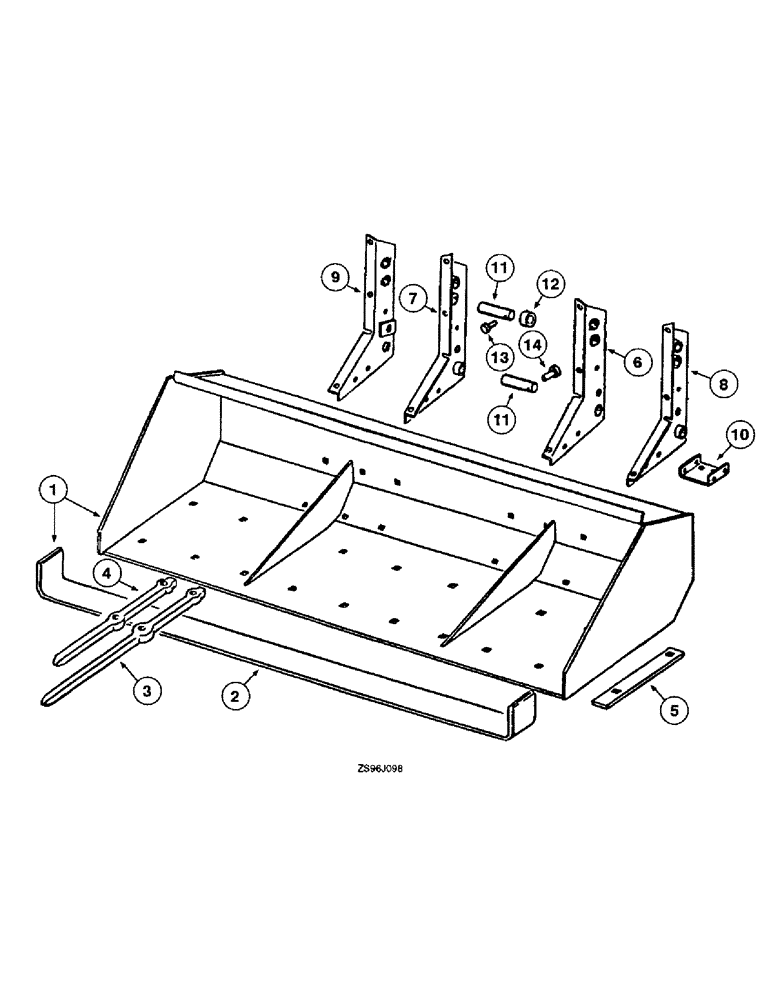 9
7
11
12
13
14
11
6
8
10
1
4
3
2
5
ZS96J098