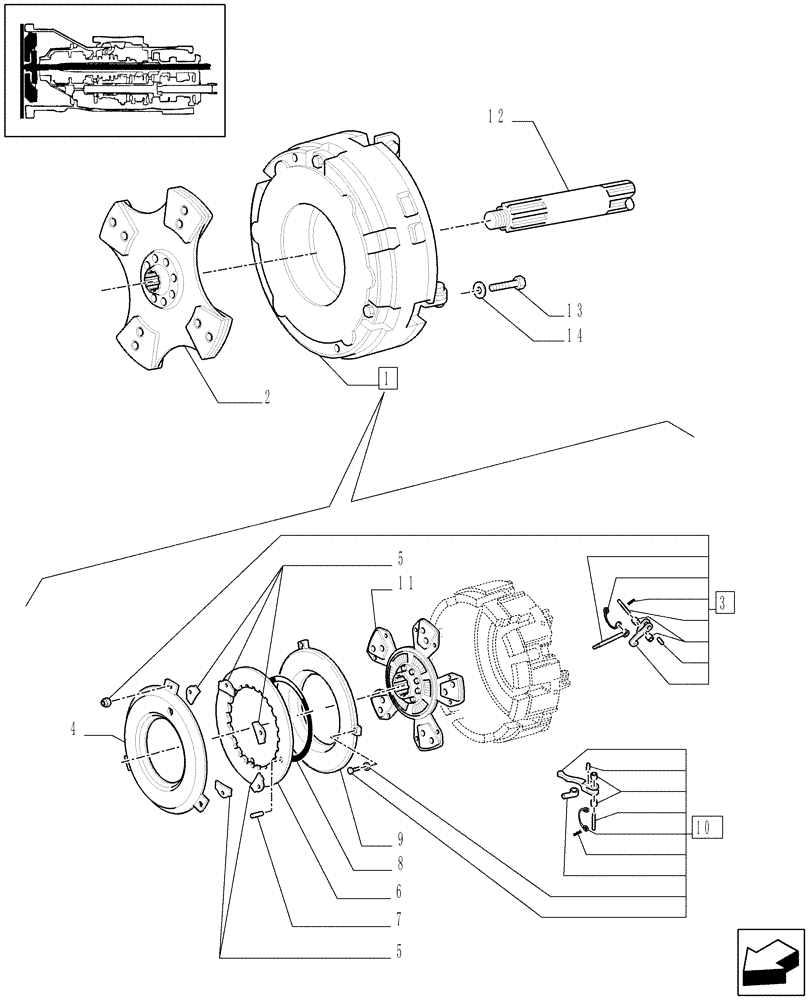 12
13
14
2
1
5
11
3
4
10
9
8
6
7
5