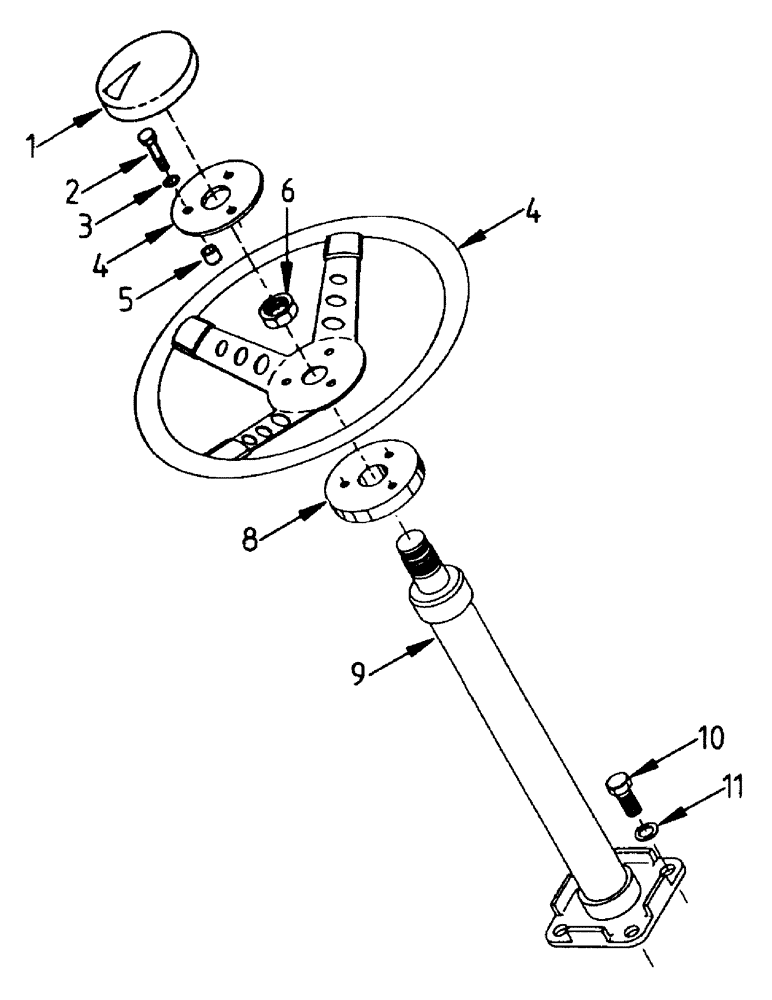 1
2
3
4
5
6
4
8
9
10
11