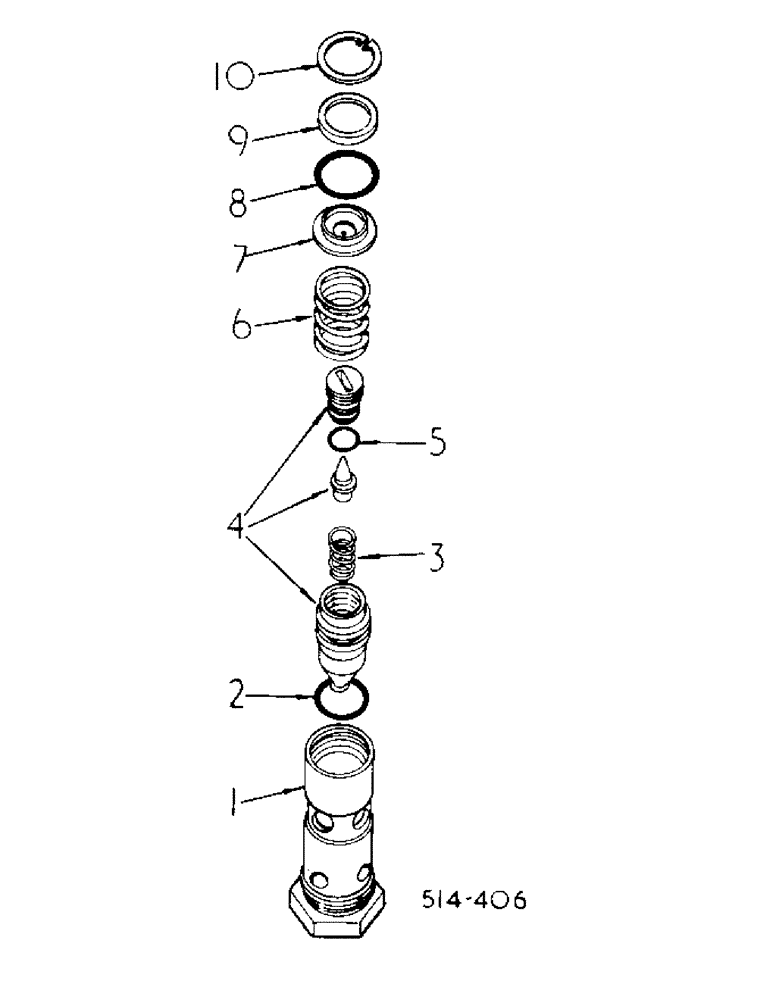 10
9
8
7
6
5
4
3
2
1
514-406