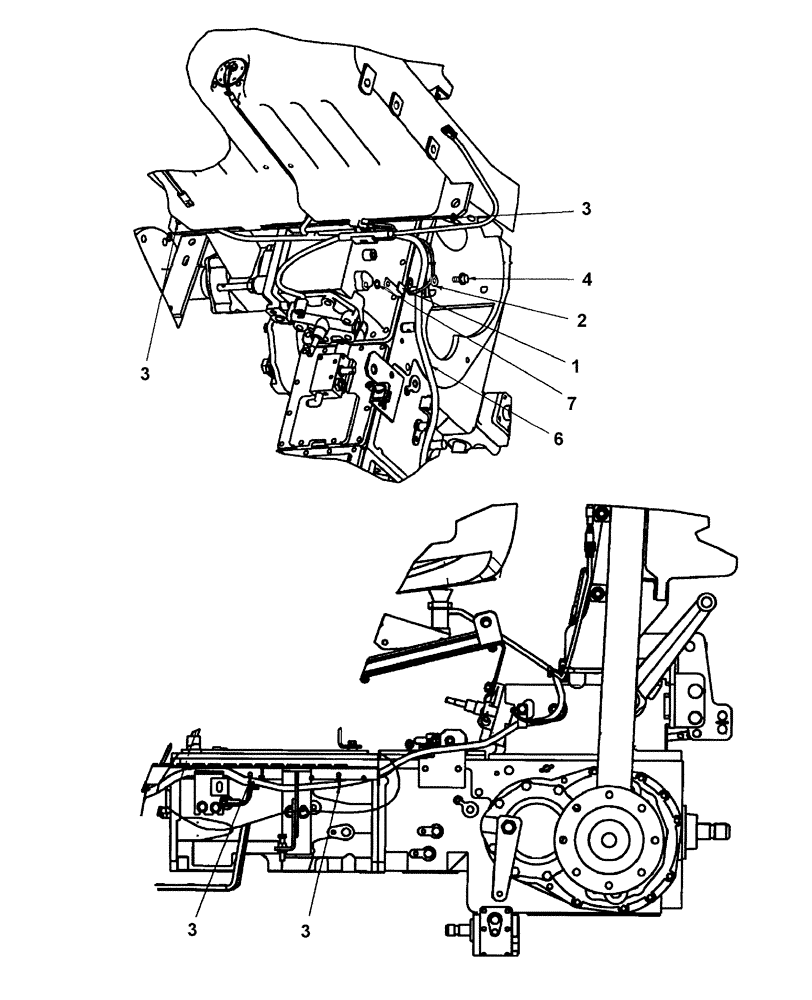 3
4
2
1
7
6
3
3
3