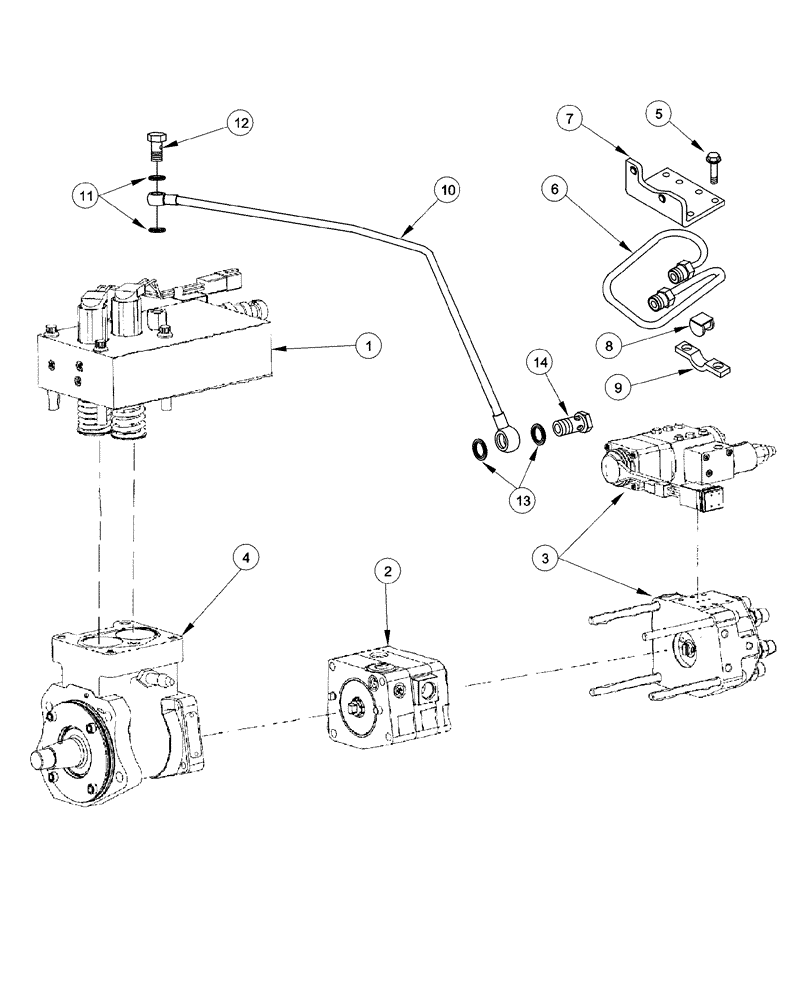 12
11
10
7
5
6
1
8
9
14
13
3
4
2