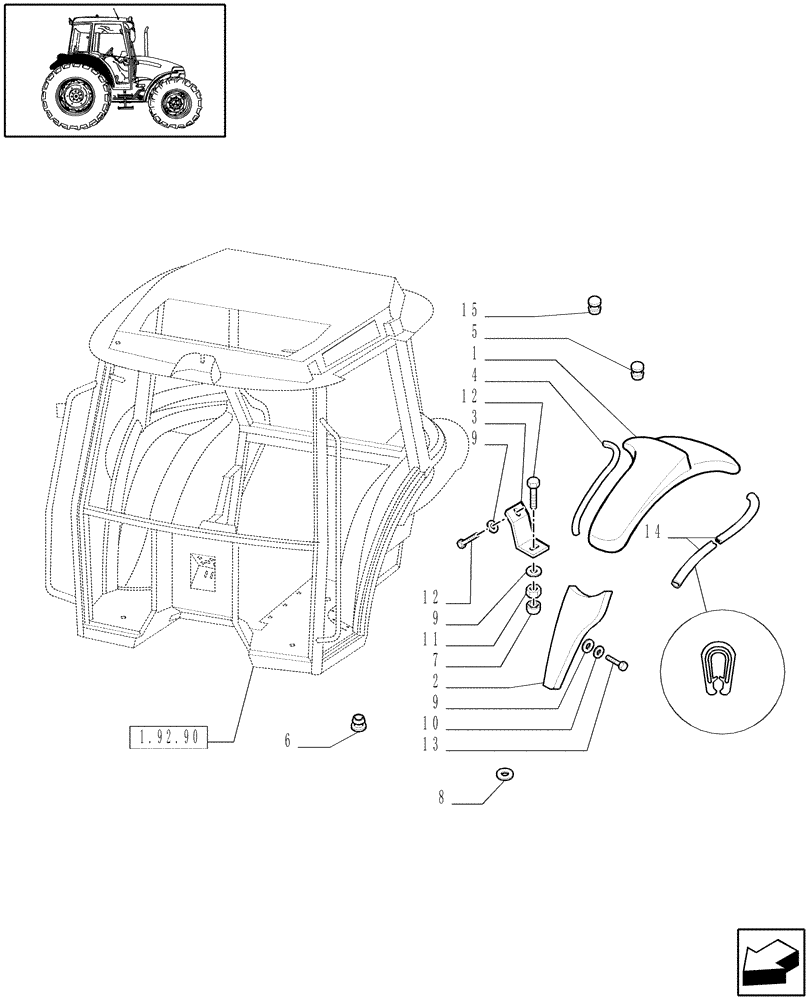 15
5
1
4
12
3
9
14
12
9
11
7
2
9
10
13
1.92.90
6
8