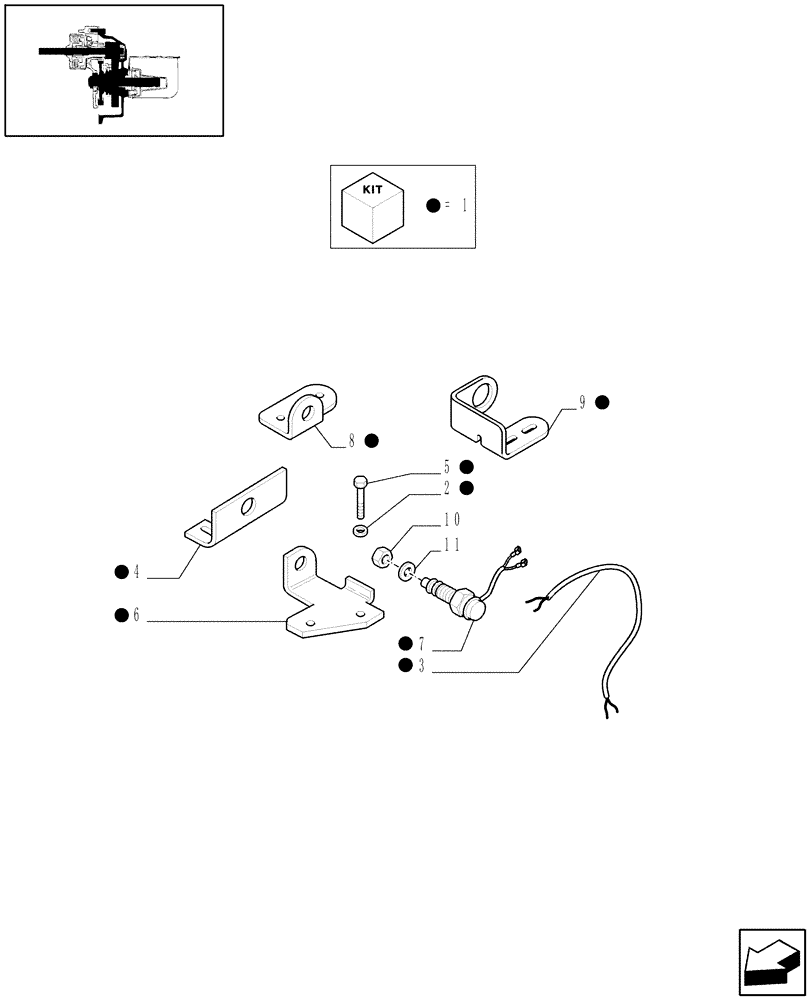 KIT

= 1

9
8
5
2
10
11
4
6
7
3