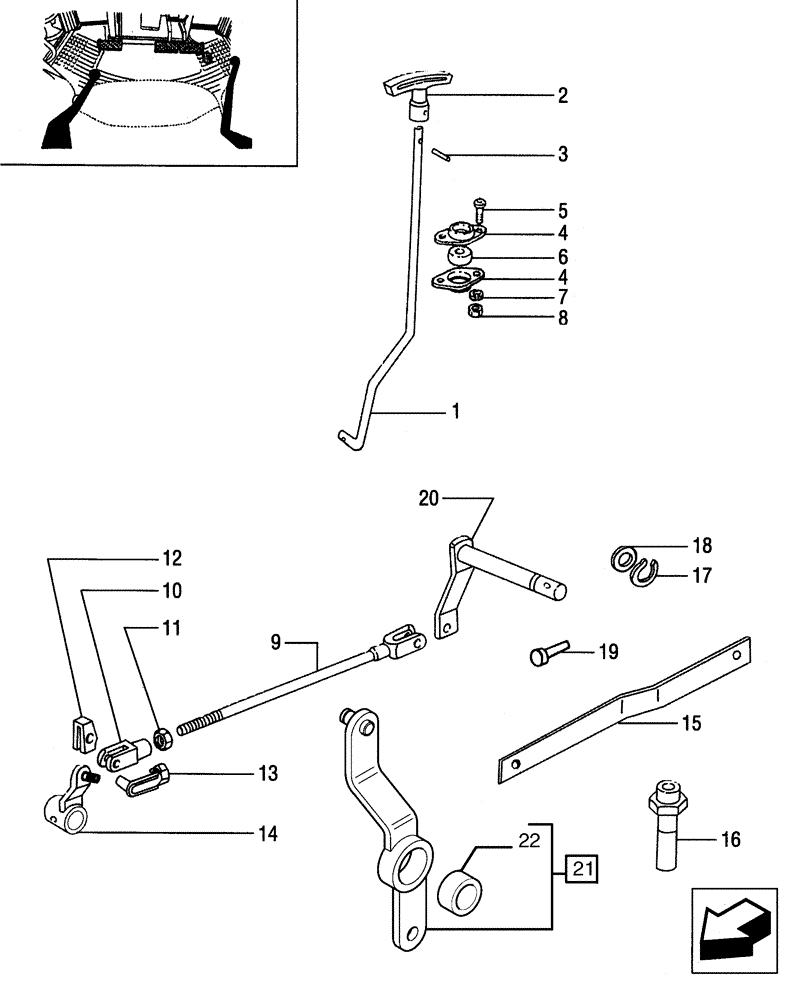 2
3
5
4
6
4
7
8
1
20
18
17
12
10
11
9
19
15
13
14
22
21
16