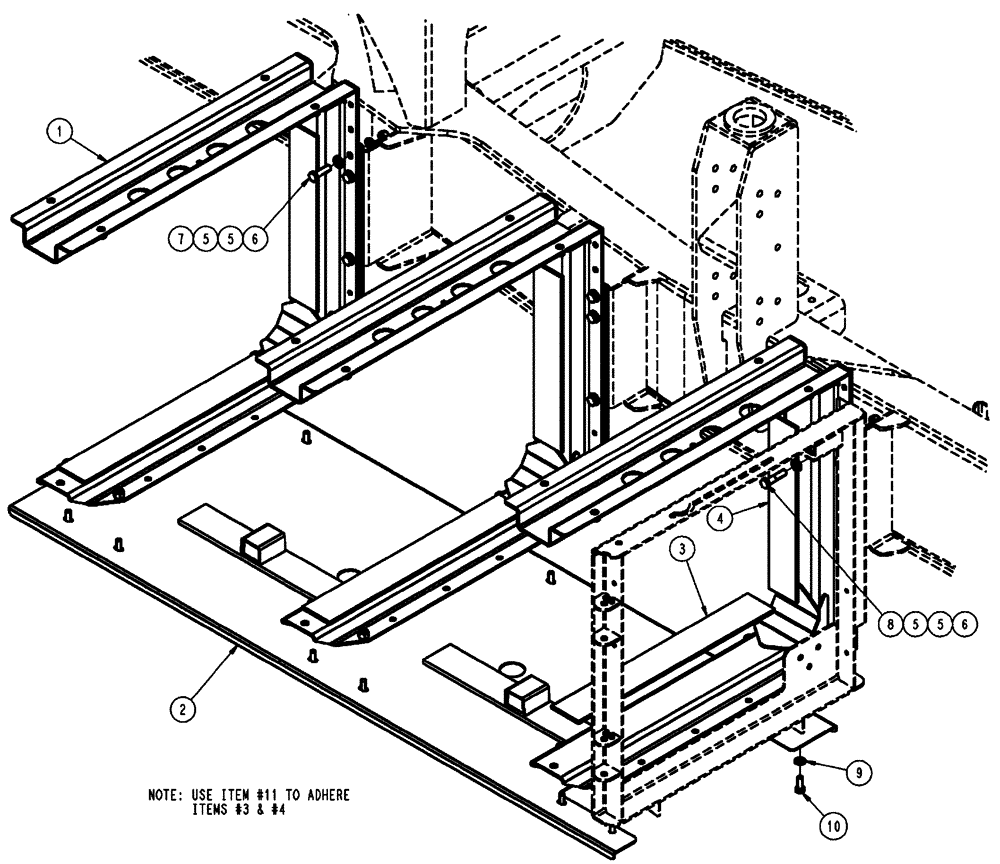 1

7 5 5 6

4

3

8 5 5 6

2

9

10

NOTE: USE ITEM #11 TO ADHERE ITEMS #3 & #4