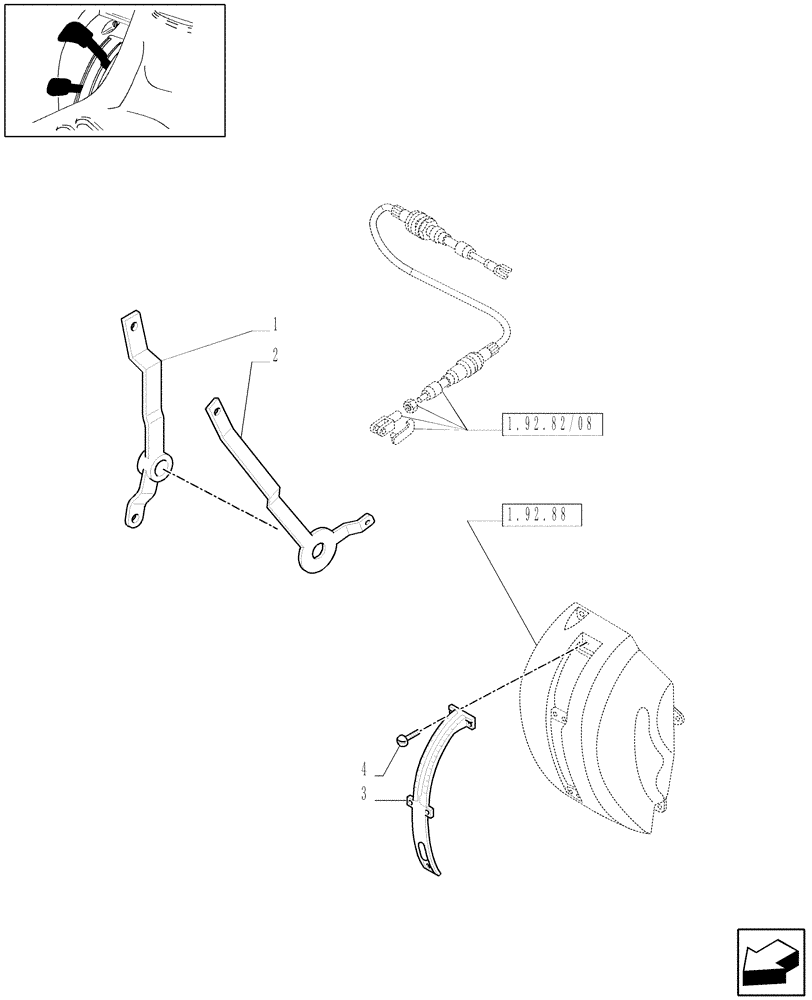 1
2
1.92.82/08
1.92.88
4
3