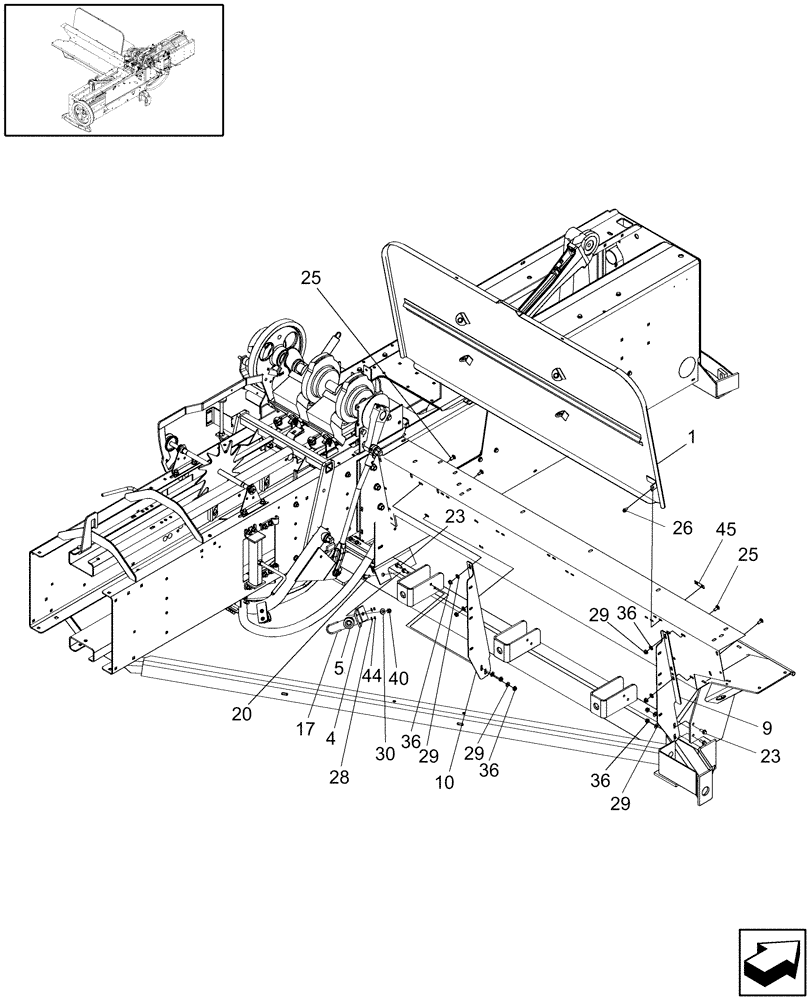 25
1
26
45
25
23
29
36
5
44
40
20
17
4
30
28
36
29
10
29
36
9
23
36
29