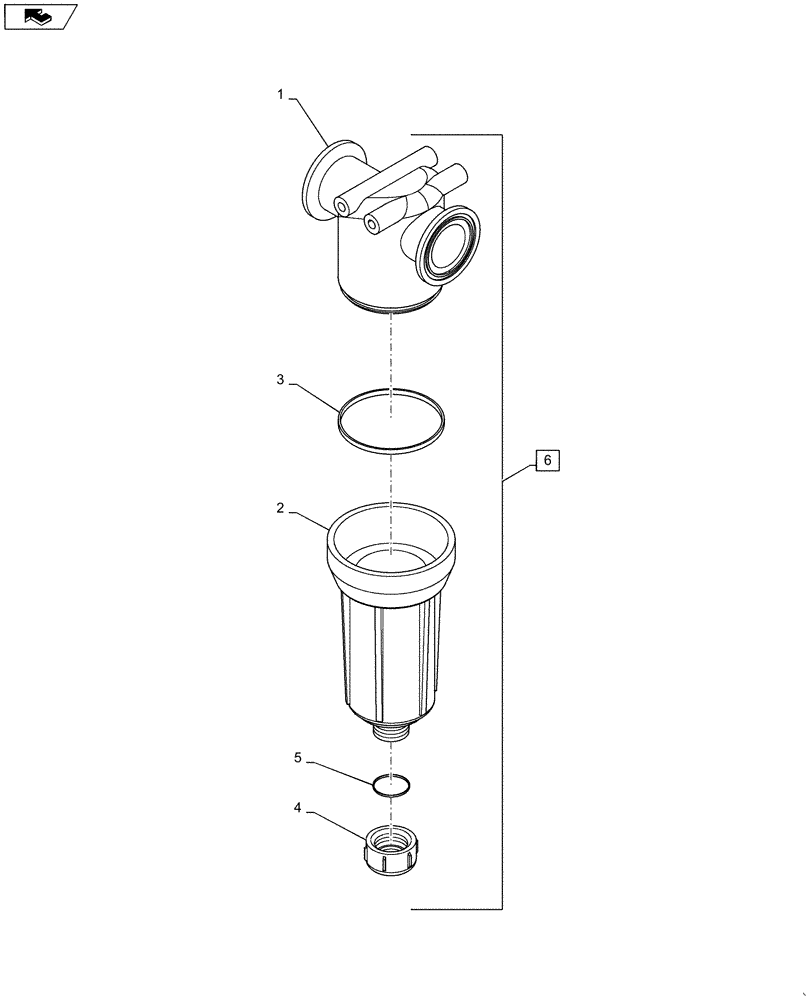 1
3
6
2
5
4