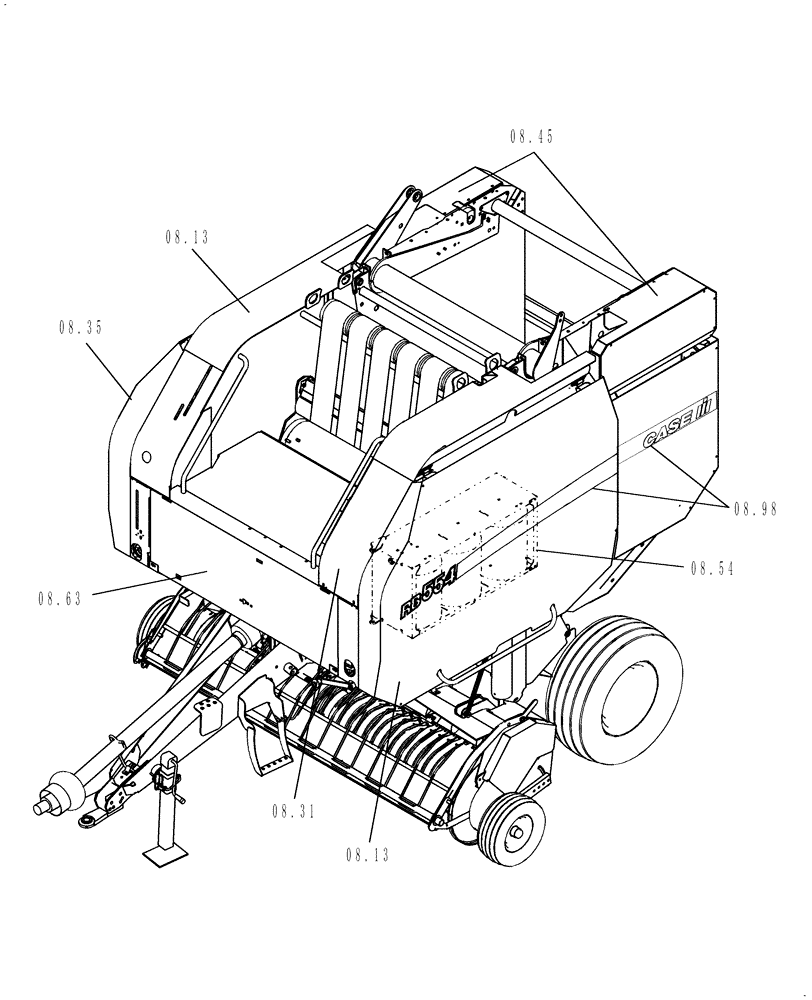 08.45
08.13
08.35
CASE IH
08.98
08.54
RB564
08.63
08.31
08.13