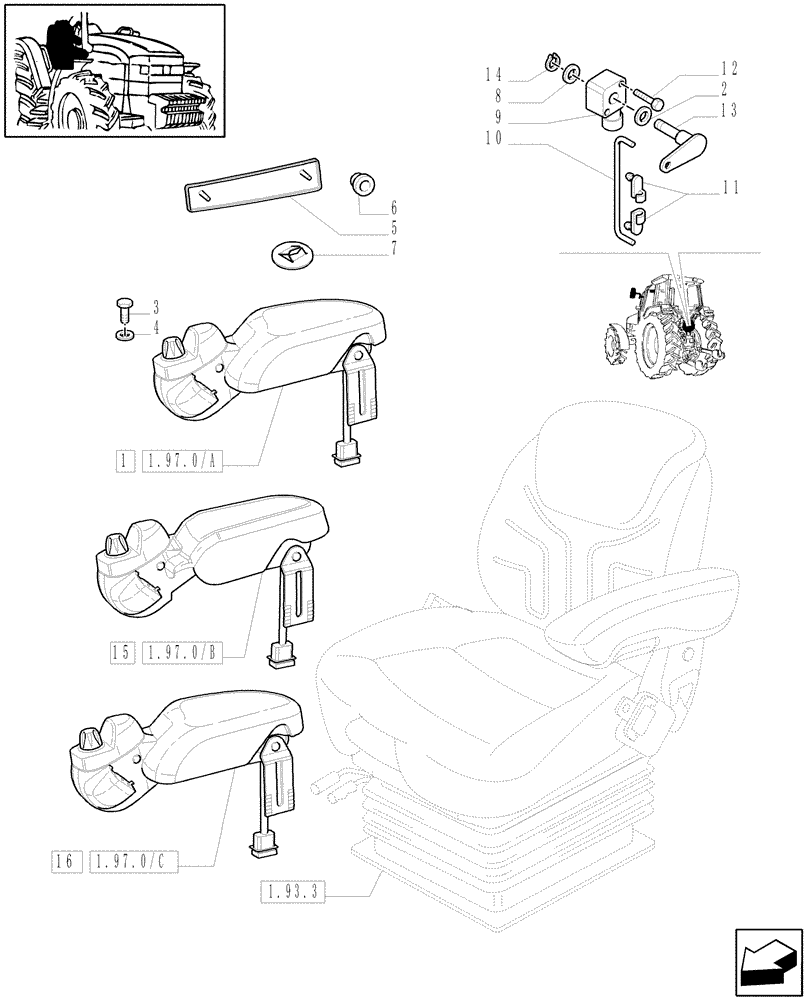 14
8
9
10
12
2
13
11
6
5
7
3
4
1 1.97.0/A
15 1.97.0/B
16 1.97.0/C
1.93.3