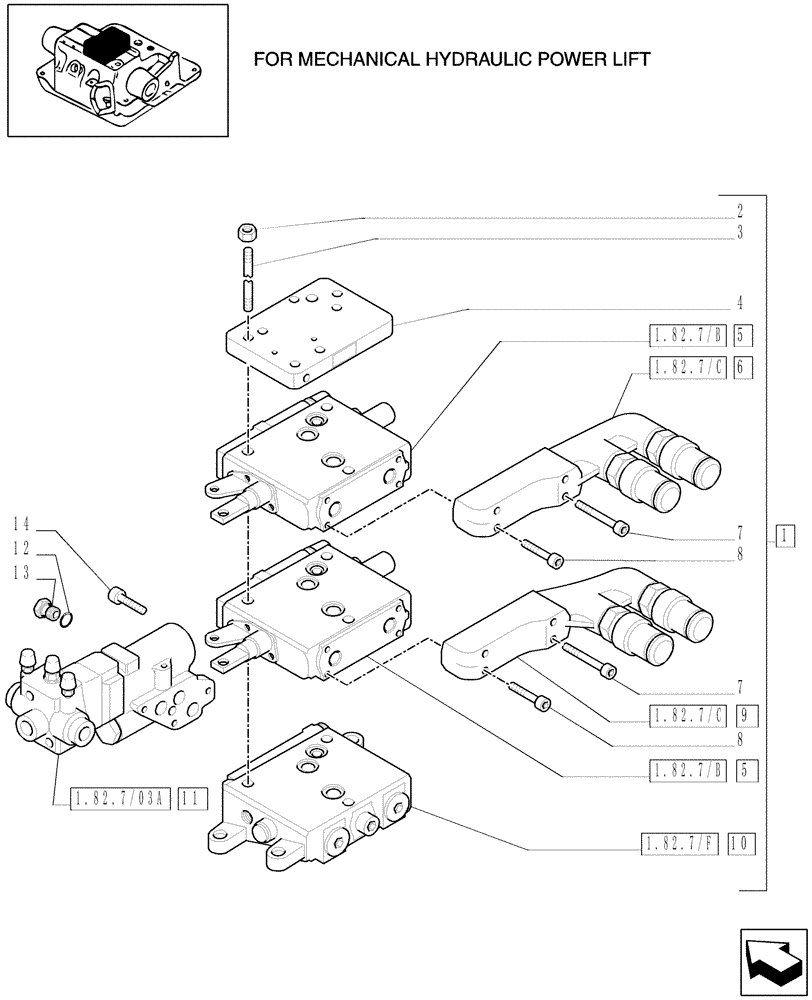 FOR MECHANICAL HYDRAULIC POWER LIFT

2
3
4
1.82.7/B 5
1.82.7/C 6
7
8
1
14
12
13
7
1.82.7/C 9
8
1.82.7/B 5
1.82.7/03A 11
1.82.7/F 10