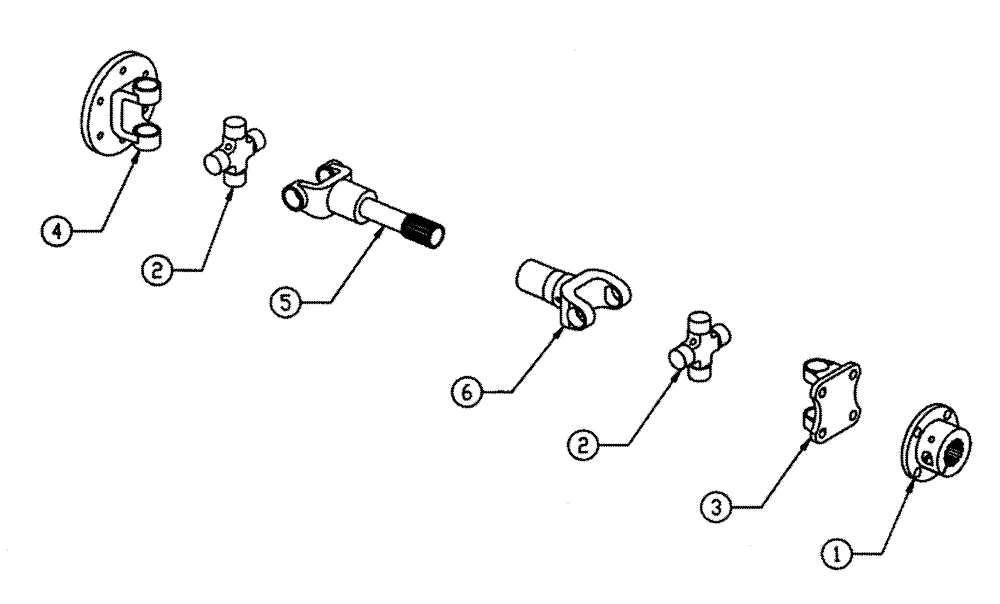 4
2
5
6
2
3
1