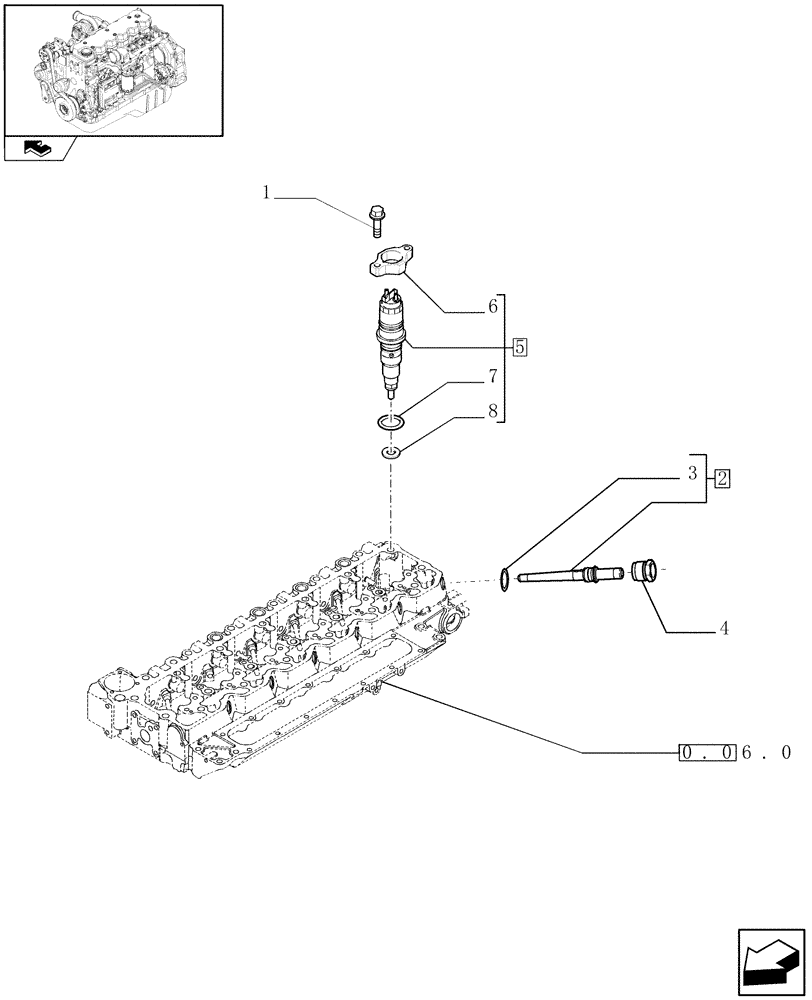 1
6
5
7
8
3
2
4
0 . 0 6 . 0