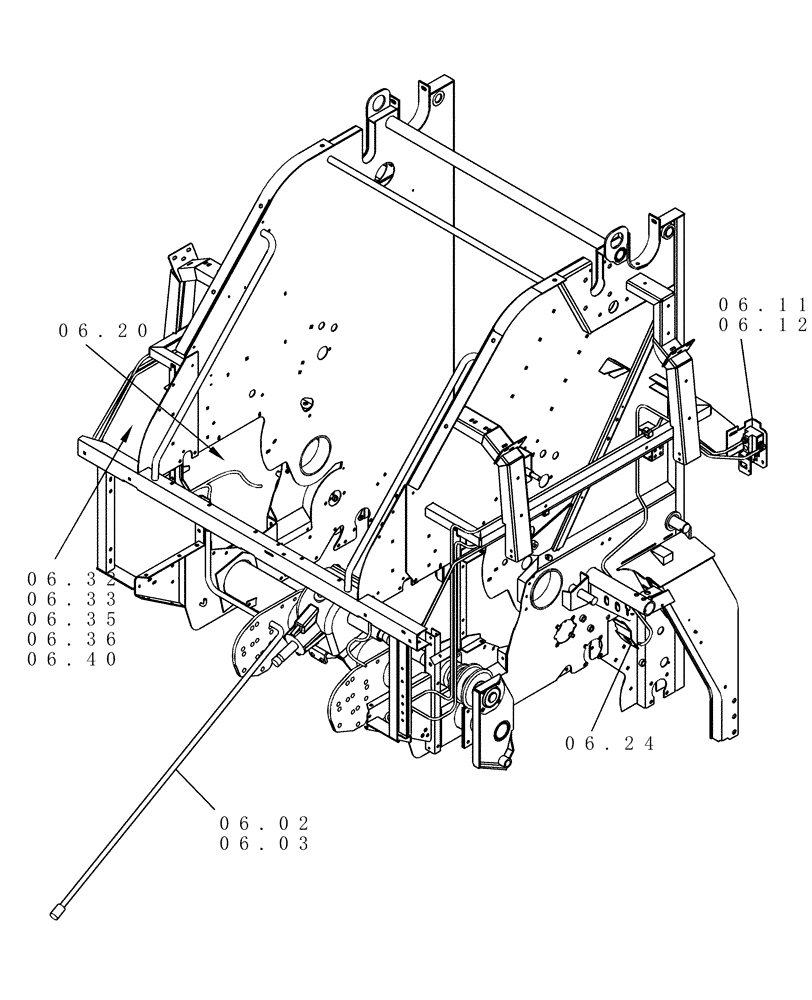 06.20

06.11
06.12

06.32
06.33
06.35
06.36
06.40

06.24

06.02
06.03