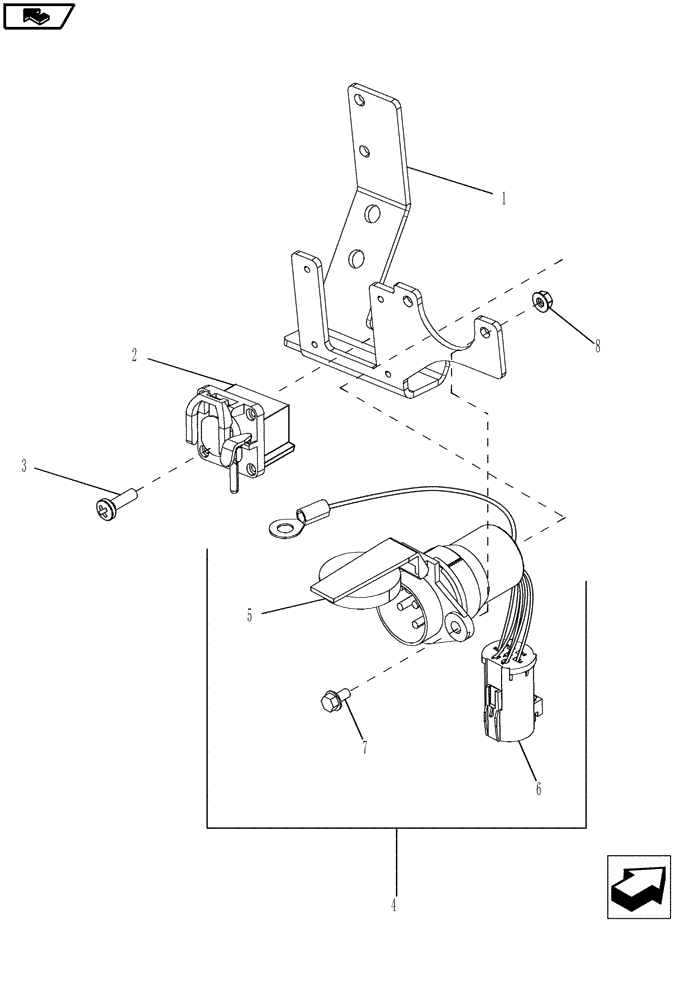 1
8
2
3
5
7
6
4