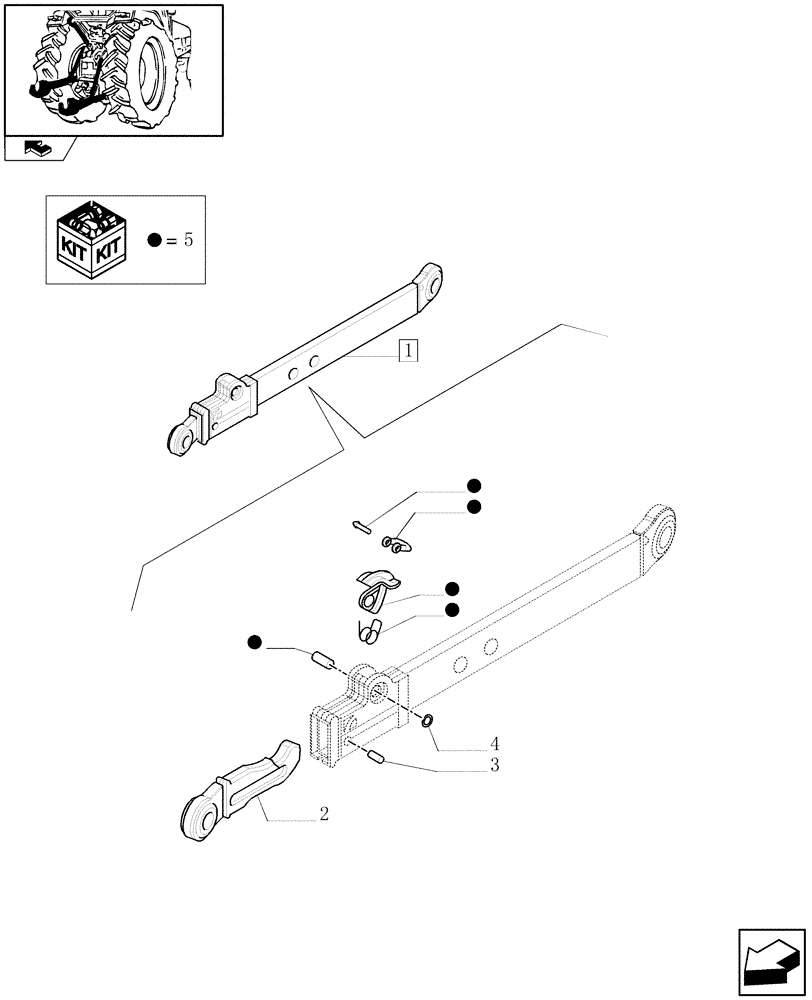 KIT KIT

● = 5

1

4

3

2