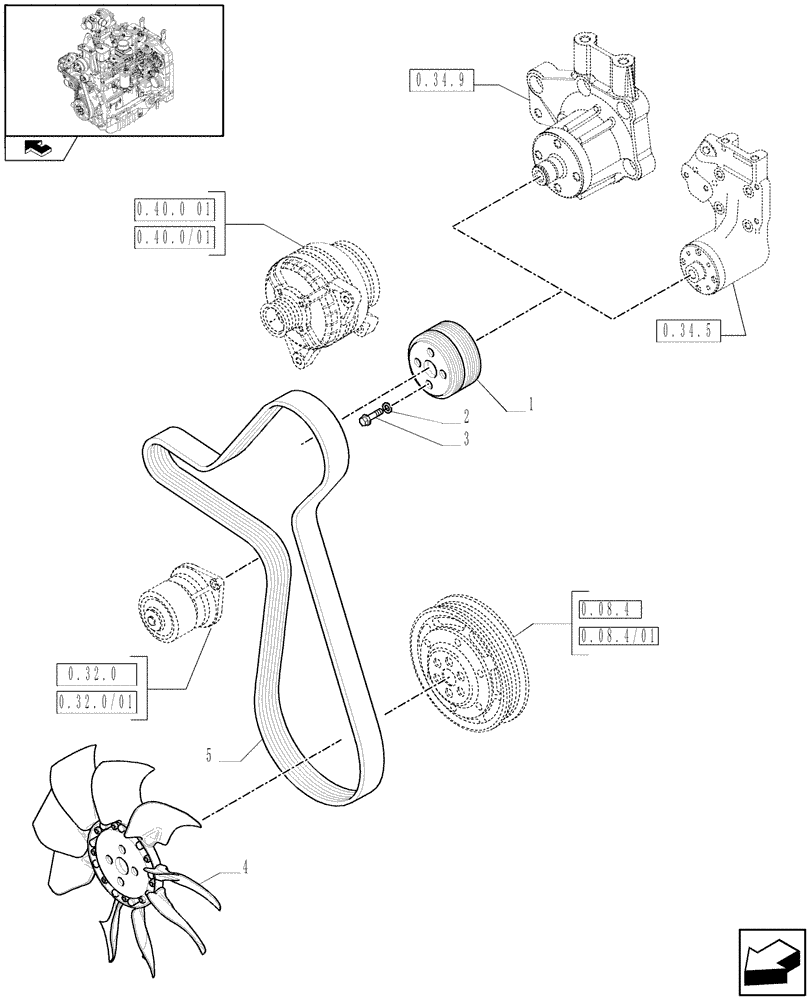 0.34.9

0.40.0 01
0.40.0/01

0.34.5

1
2
3

0.08.4
0.08.4/01

0.32.0
0.32.0/01

5

4