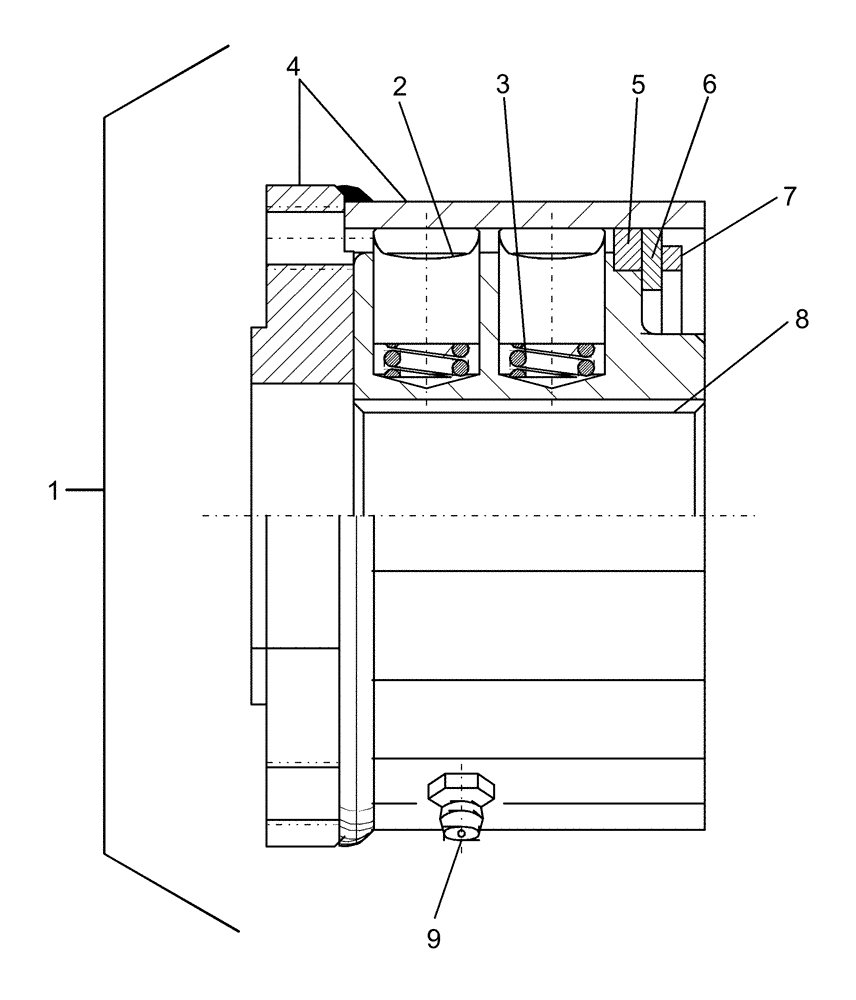 4
2
3
5
6
7
8
1
9