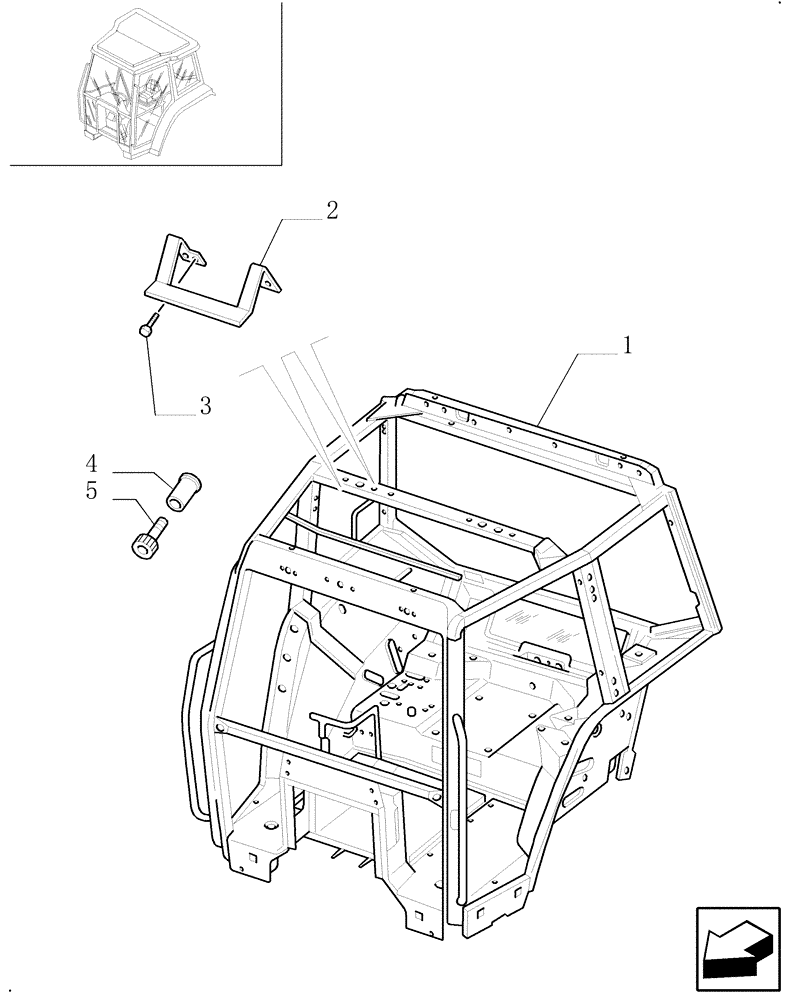 2
1
3
4
5