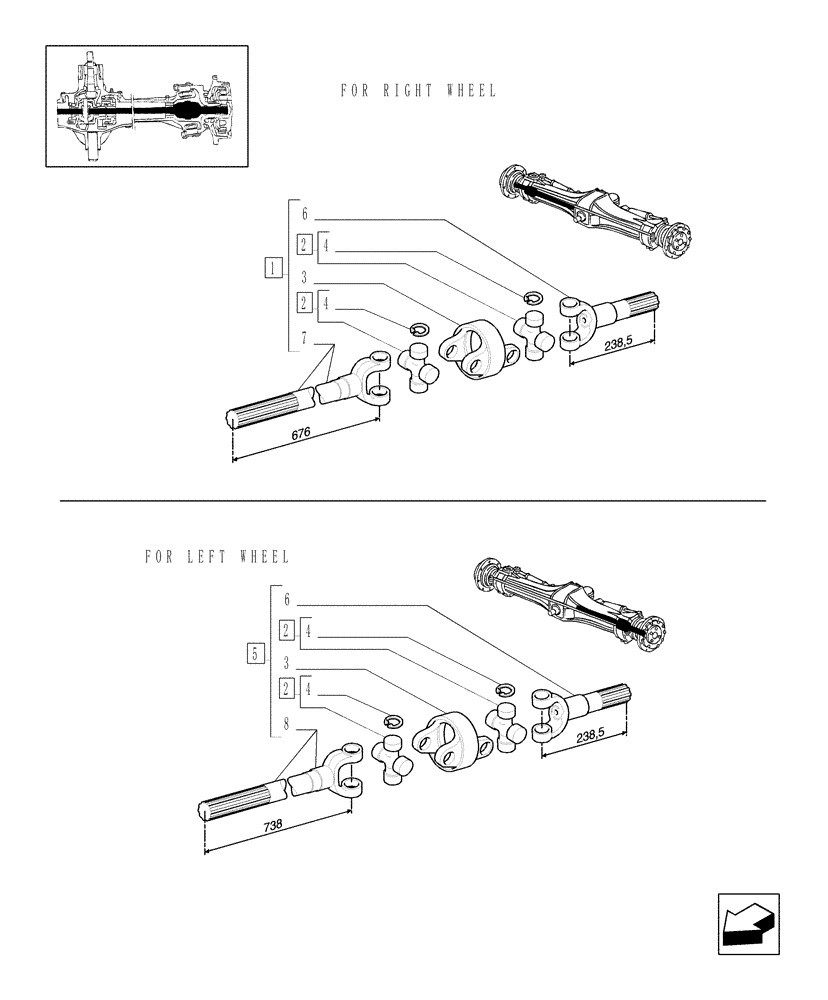 FOR RIGHT WHEEL

1
6
2 4
3
2 4
7

238,5

676

FOR LEFT WHEEL

5
6
2 4
3
2 4
8

238,5

738