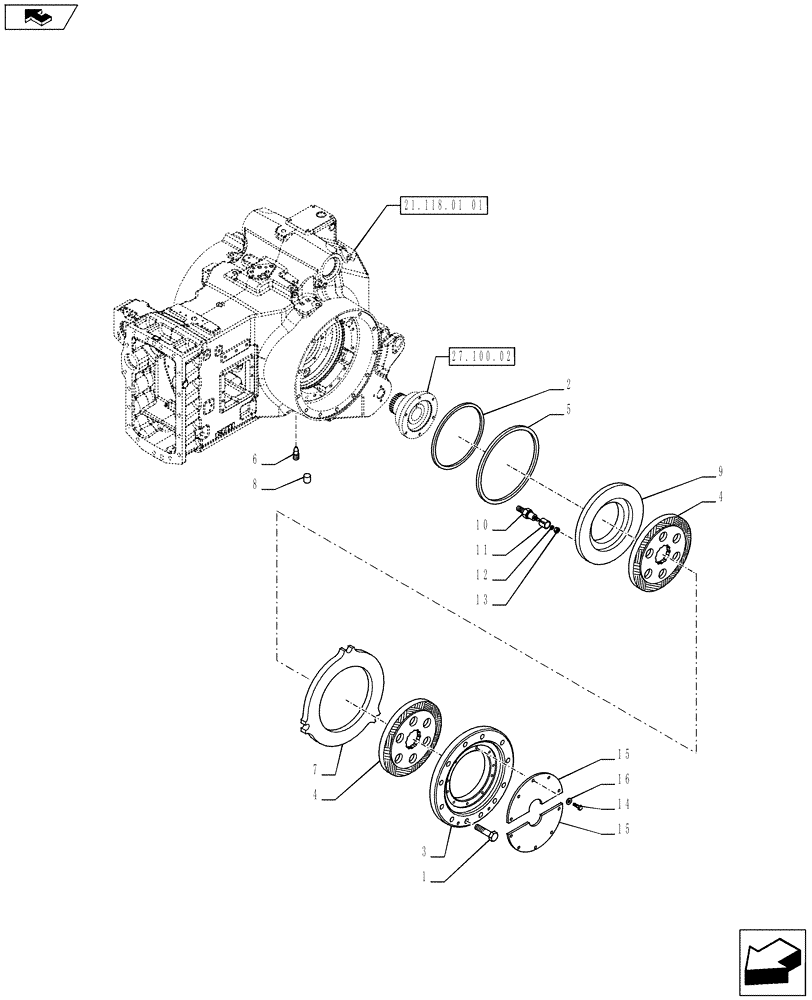 21.118.01 01

27.100.02

2
5
6
8
9
4
10
11
12
13
7
4
15
16
14
15
3
1