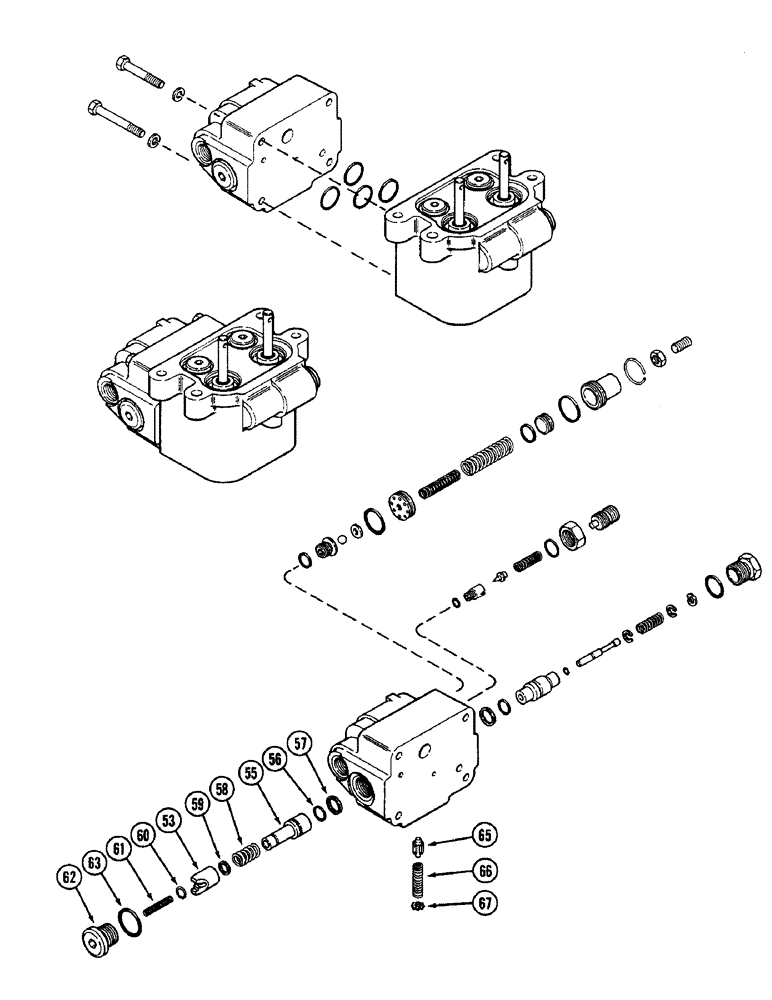 57
56
55
58
59
53
60
61
63
62
65
66
67