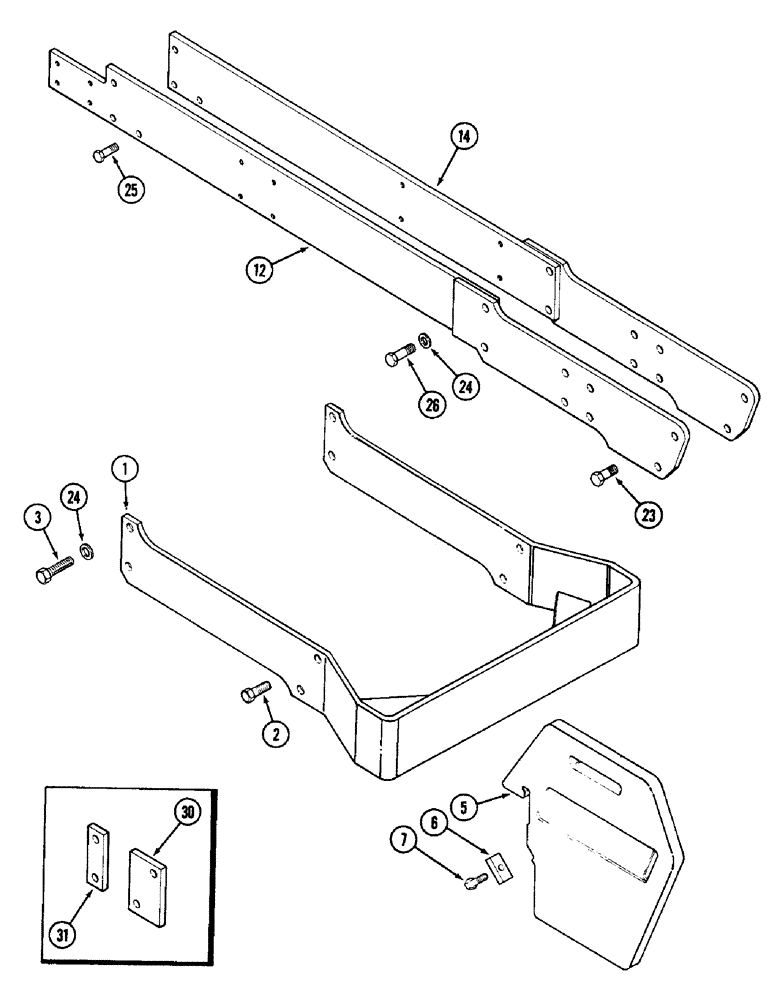 14
25
12
24
26
23
1
24
3
2
5
6
7
30
31