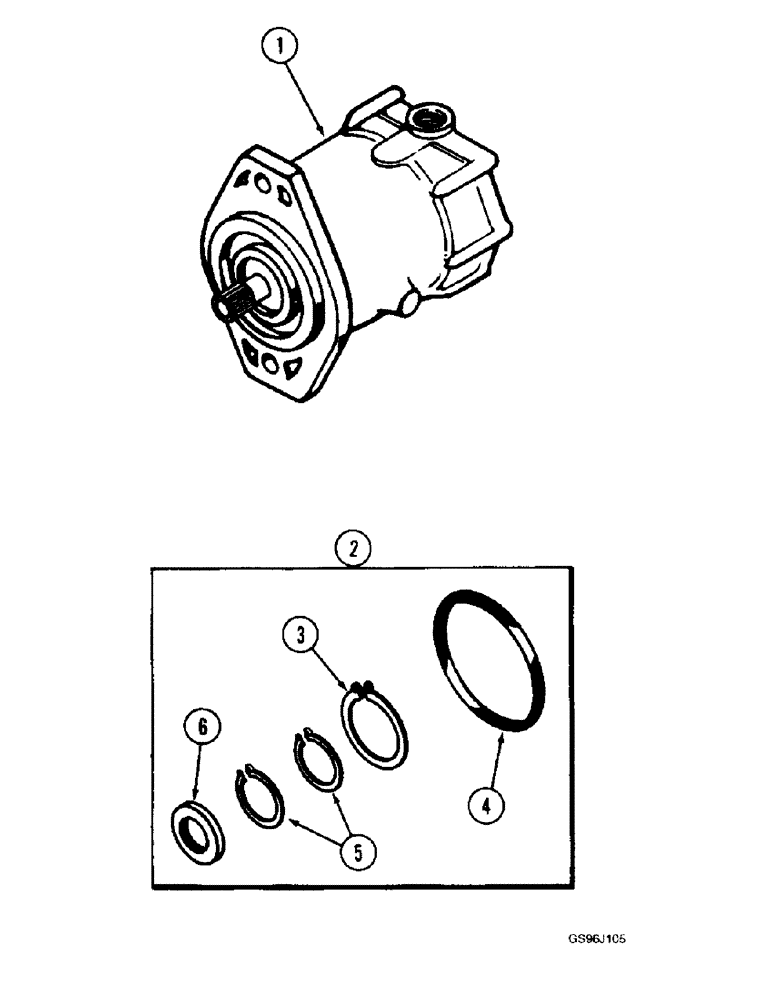 1

2

3

4

6

5

GS96J105