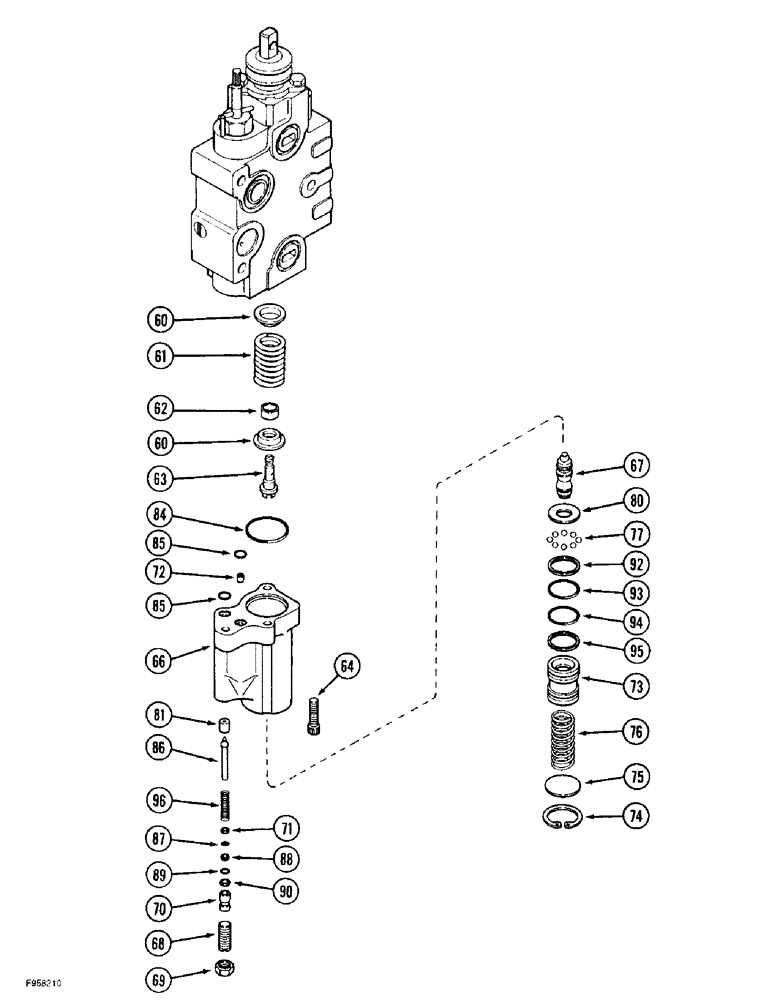 60
61
62
60
63
84
85
72
85
66
64
81
86
96
71
87
88
89
90
70
68
69
67
80
77
92
93
94
95
73
76
75
74
F958210