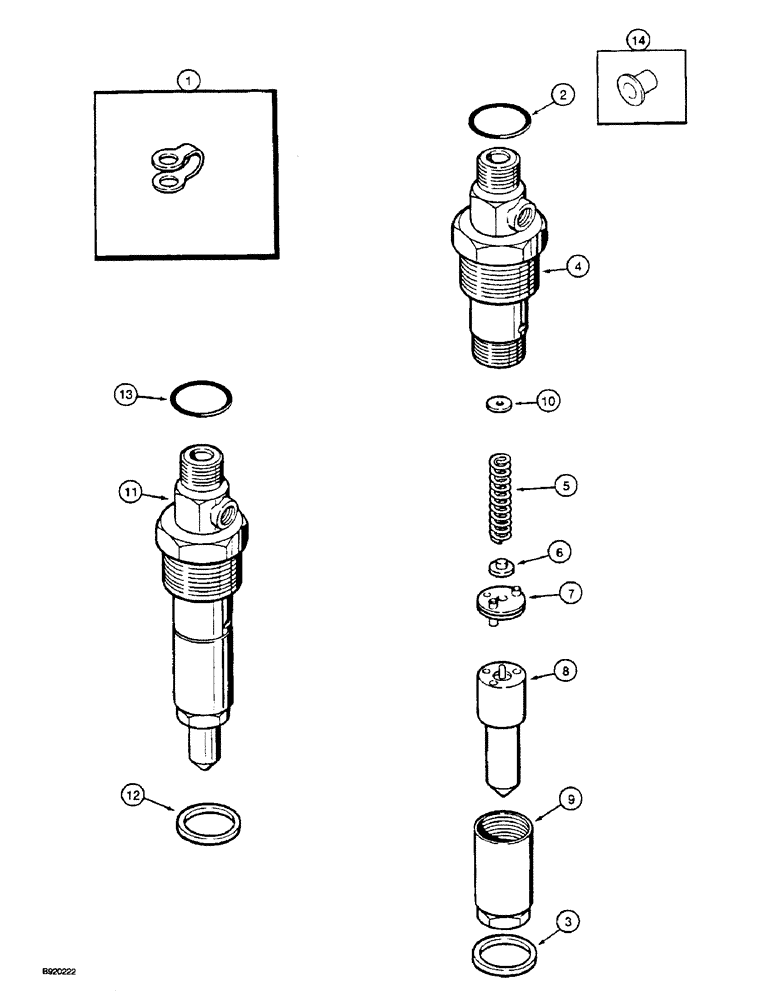 1
14
2
4
13
10
11
5
6
7
8
12
9
3
B920222