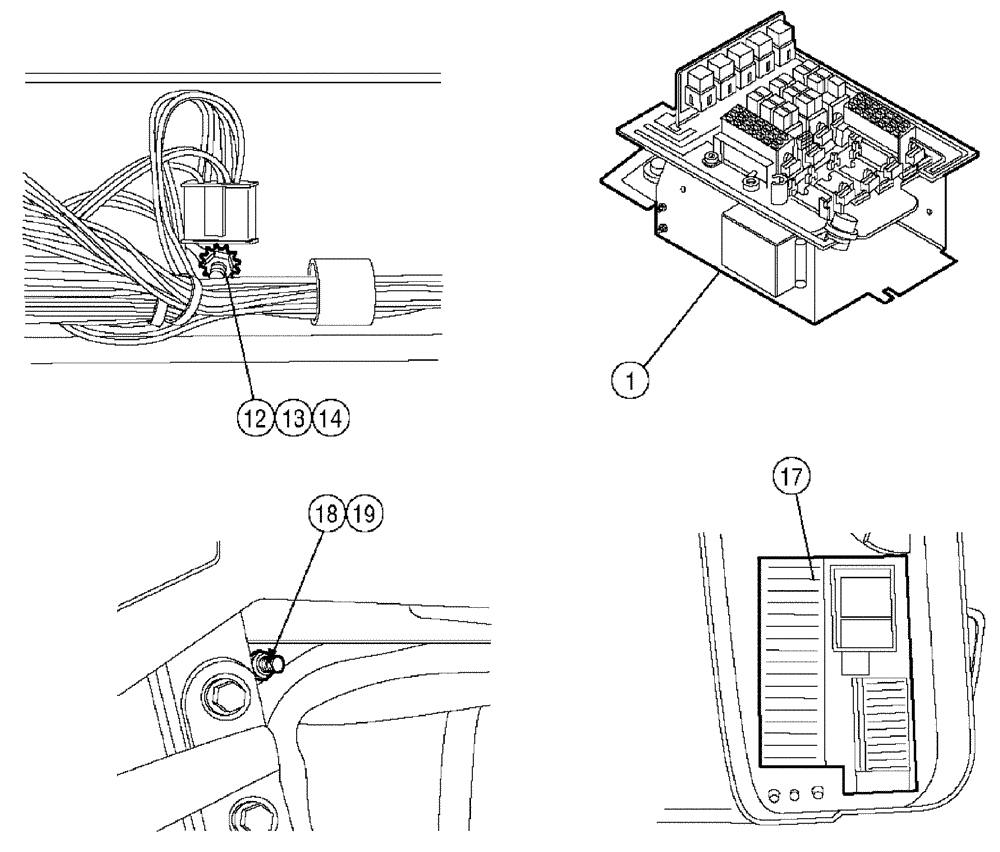 12 13 14

1

18 19

17