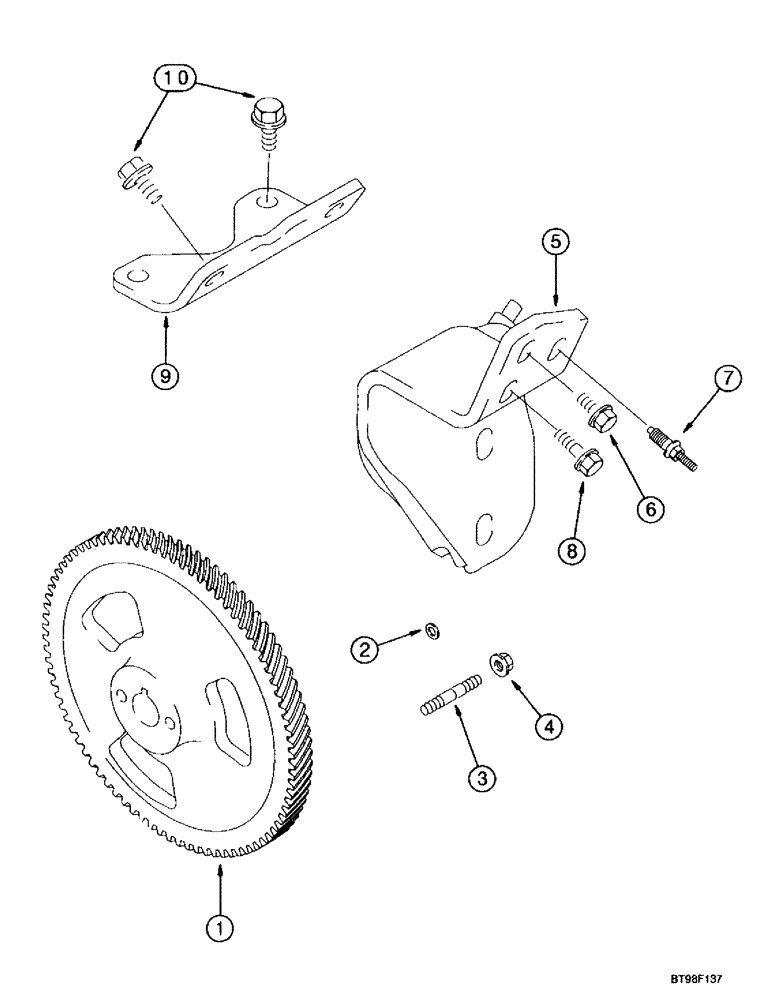 10
5
9
7
6
8
2
4
3
1
BT98F137