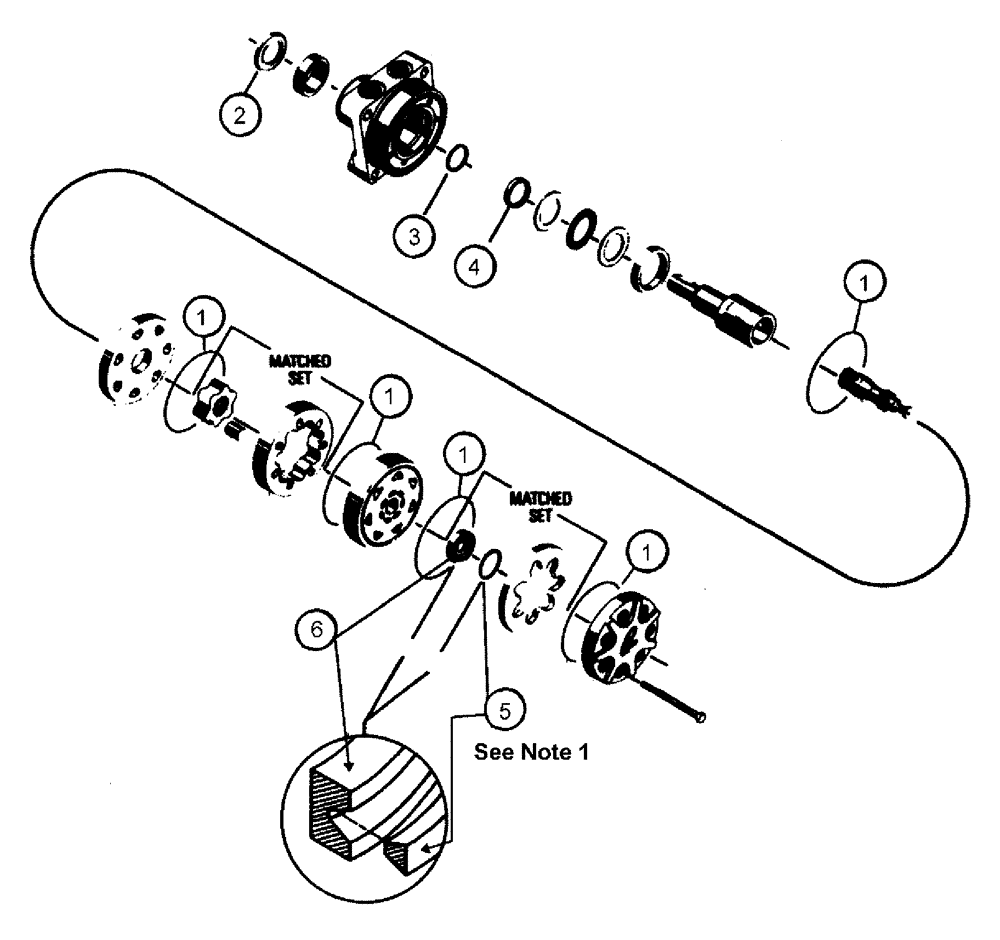 2

3

4

1

1

MATCHED SET

1

1

MATCHED SET

1

6

5

See Note 1