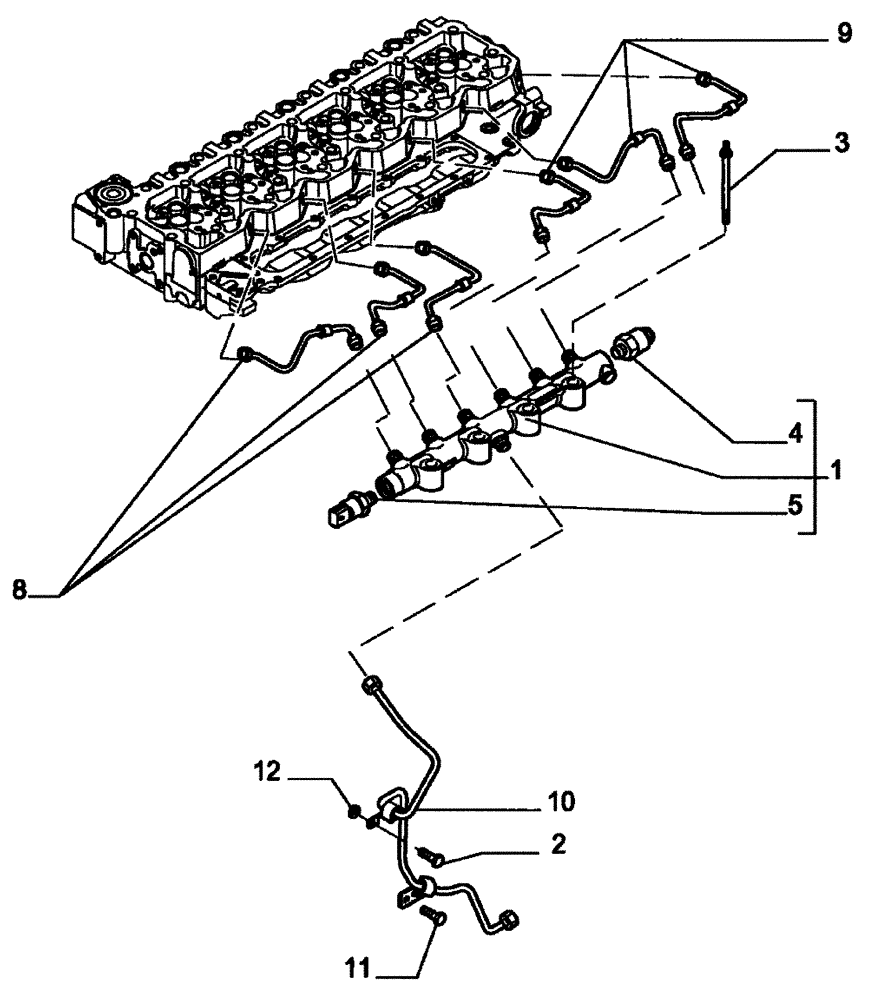 9
3
4
1
5
8
12
10
2
11