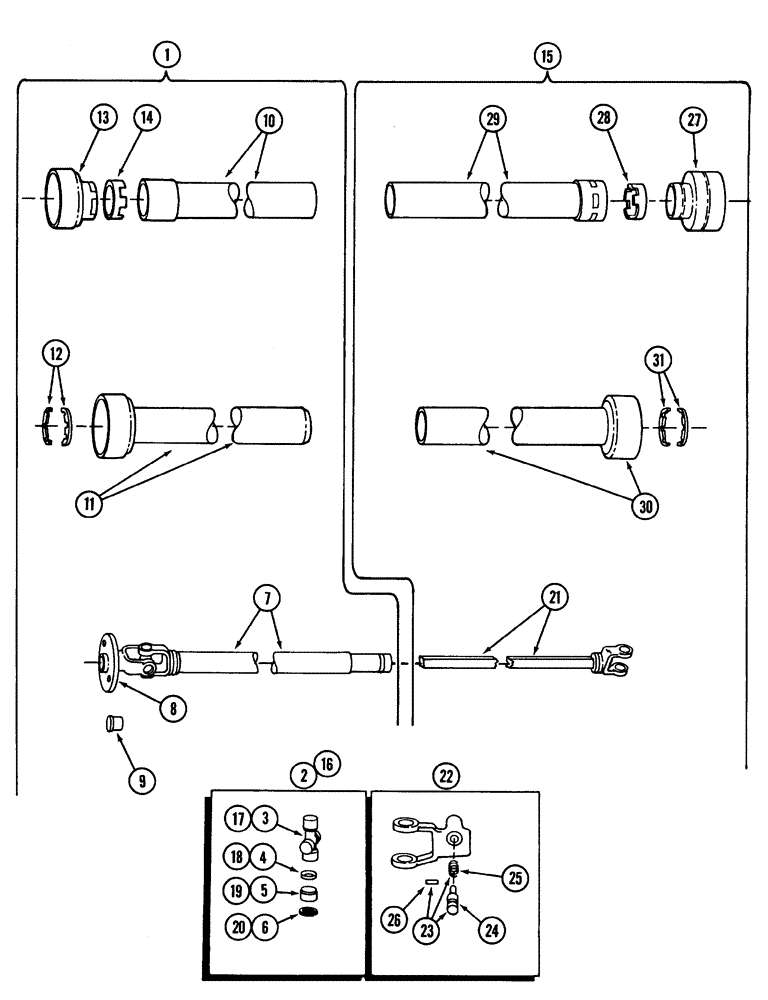 1
15
13
14
10
29
28
27
12
11
31
30
7
21
8
9
2
16
22
17
3
18
4
19
5
20
6
25
26
23
24