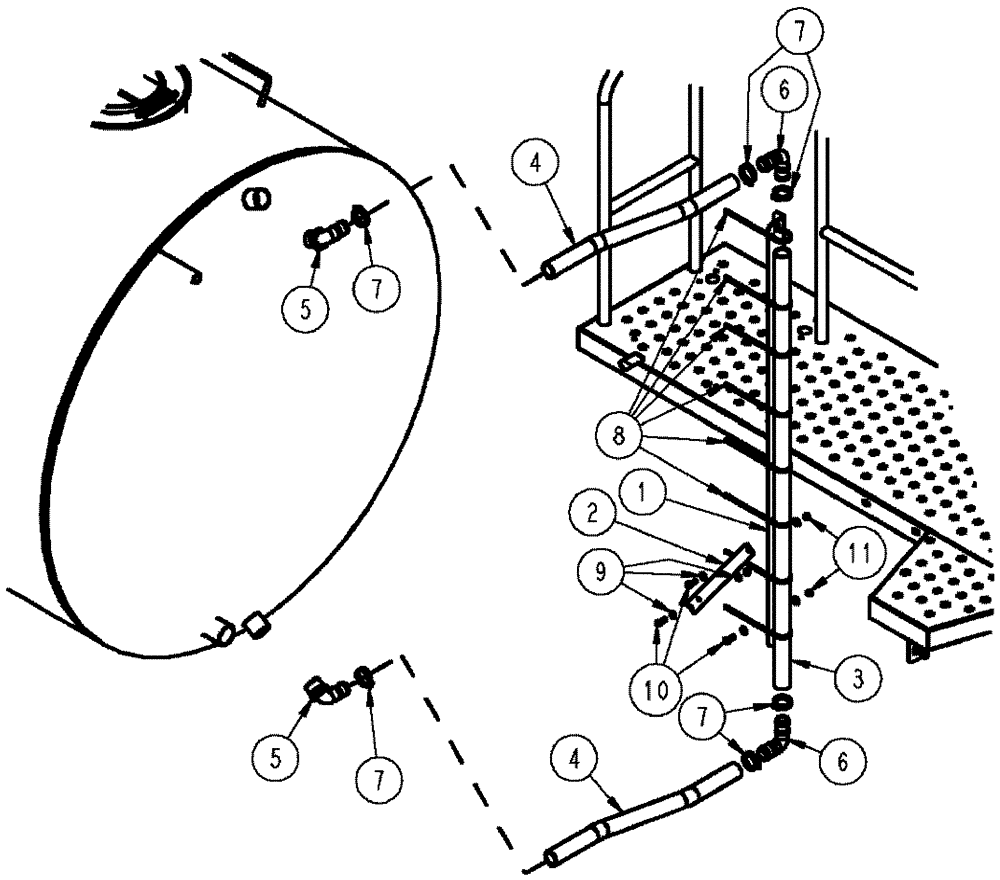 7
6
4
5
7
8
1
2
9
11
10
3
7
6
5
7
4