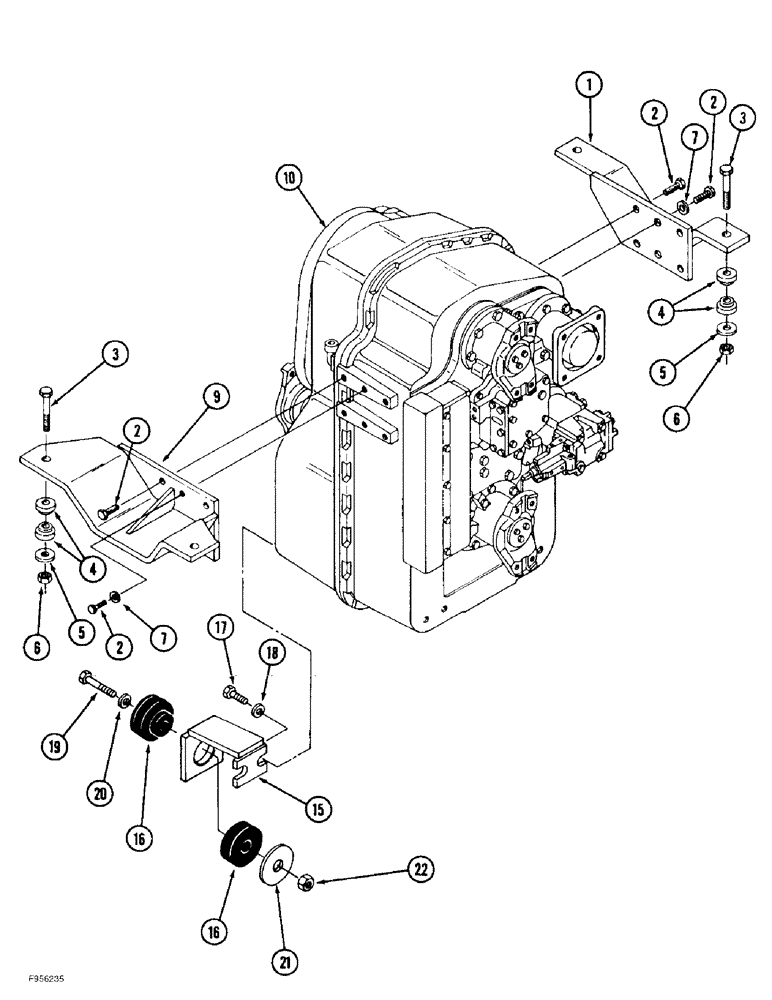 1
2
2
3
7
10
4
5
6
3
9
2
4
5
6
2
7
17
18
19
20
16
15
16
21
22
F956235