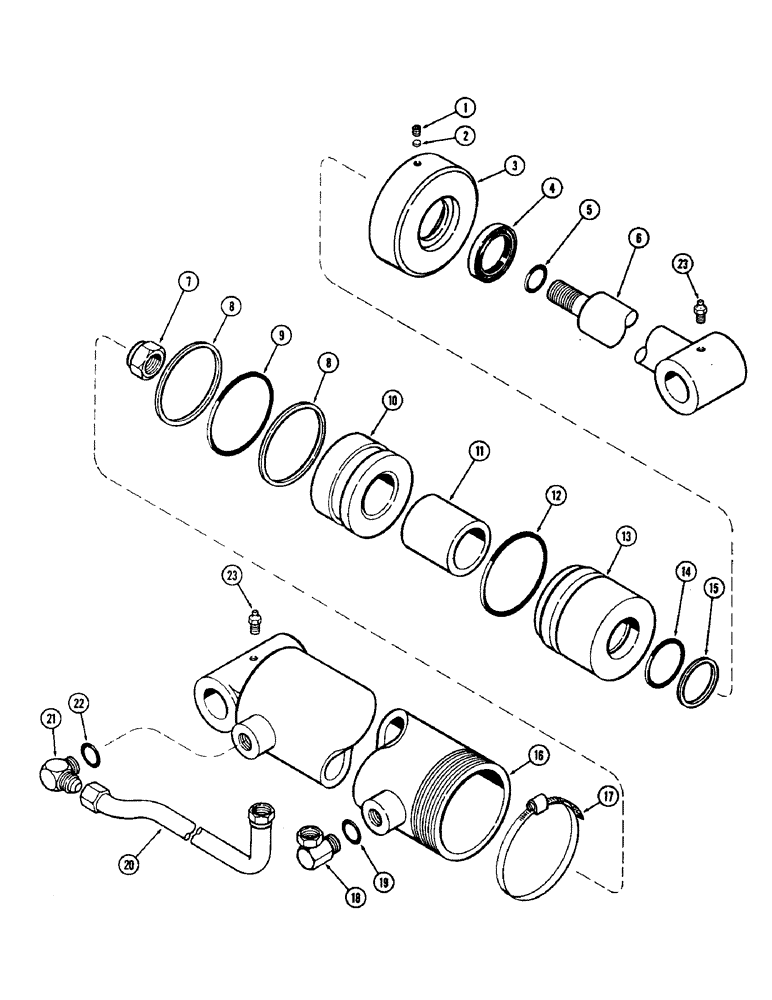 1
2
3
4
5
6
23
7
8
9
8
10
11
12
13
14
15
23
22
21
16
17
20
18
19