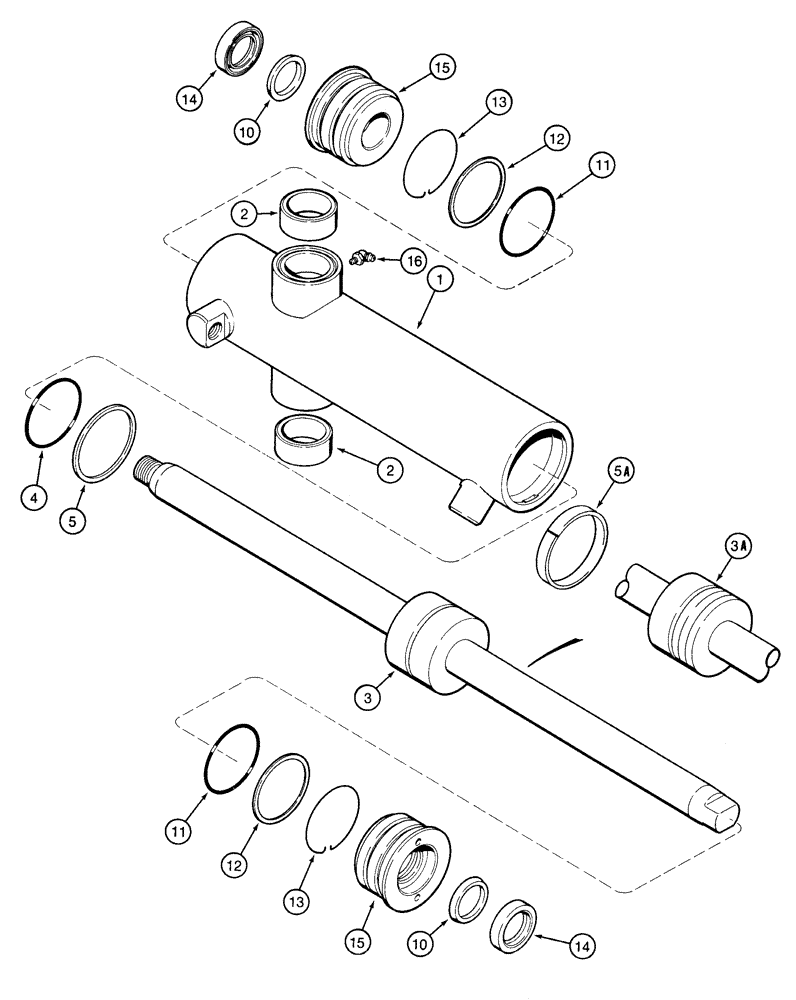 14
10
15
13
12
11
2
16
1
4
5
2
5A
3A
3
11
12
13
15
10
14