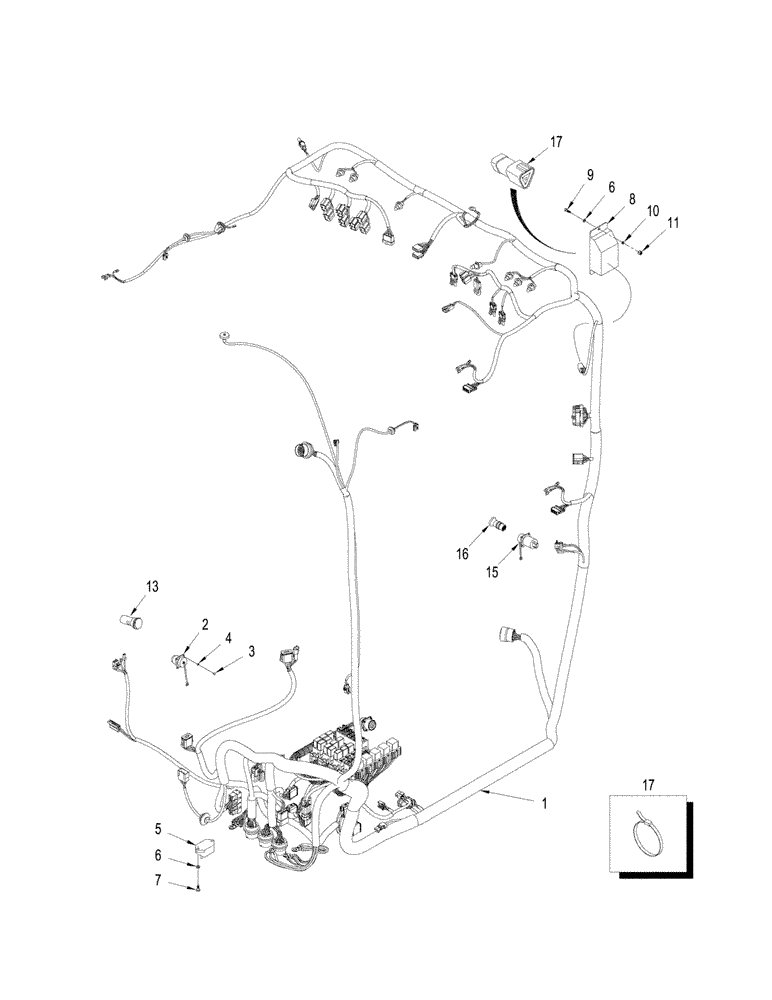 17
9
6
8
10
11
16
15
13
2
4
3
1
17
5
6
7