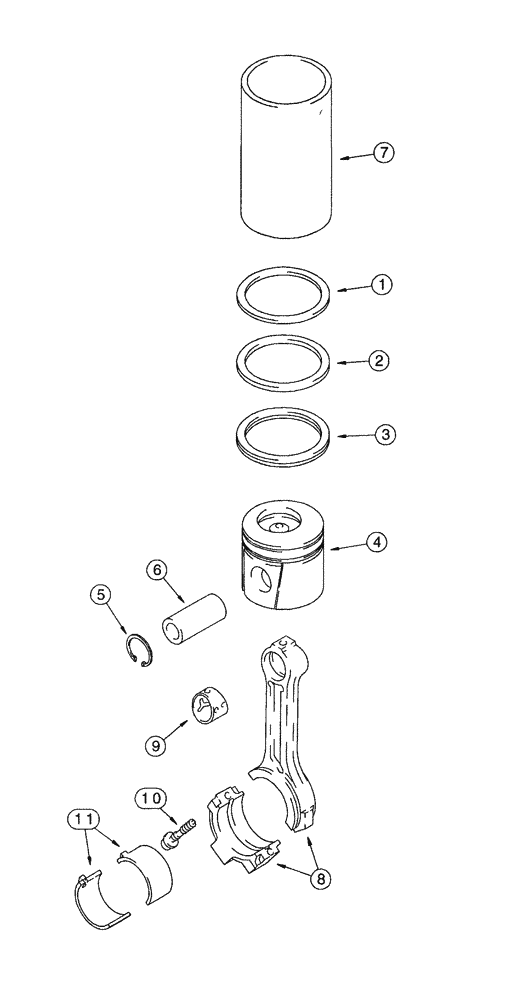 7
1
2
3
4
6
5
9
10
11
8