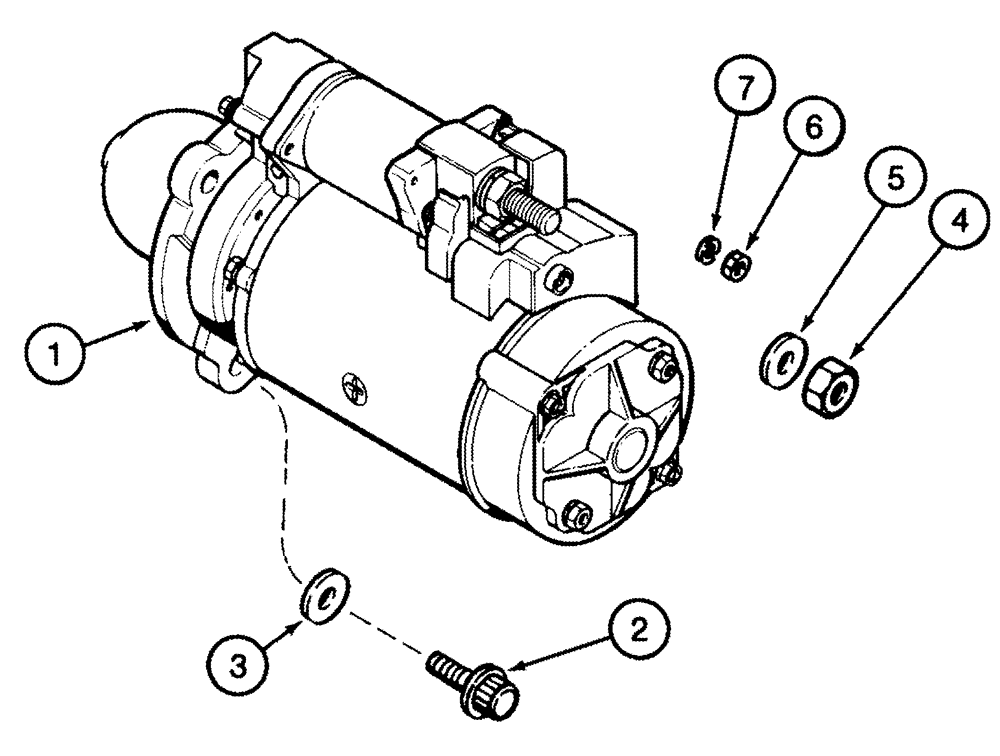 7
6
5
4
1
3
2