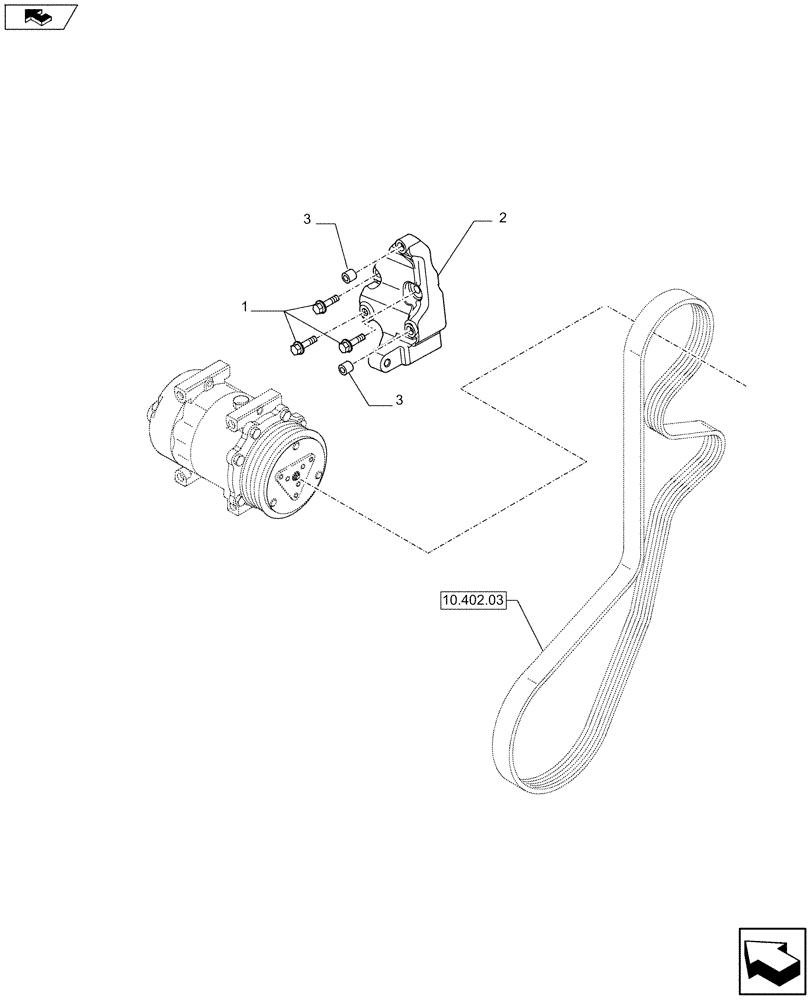 3
2
1
3
10.402.03