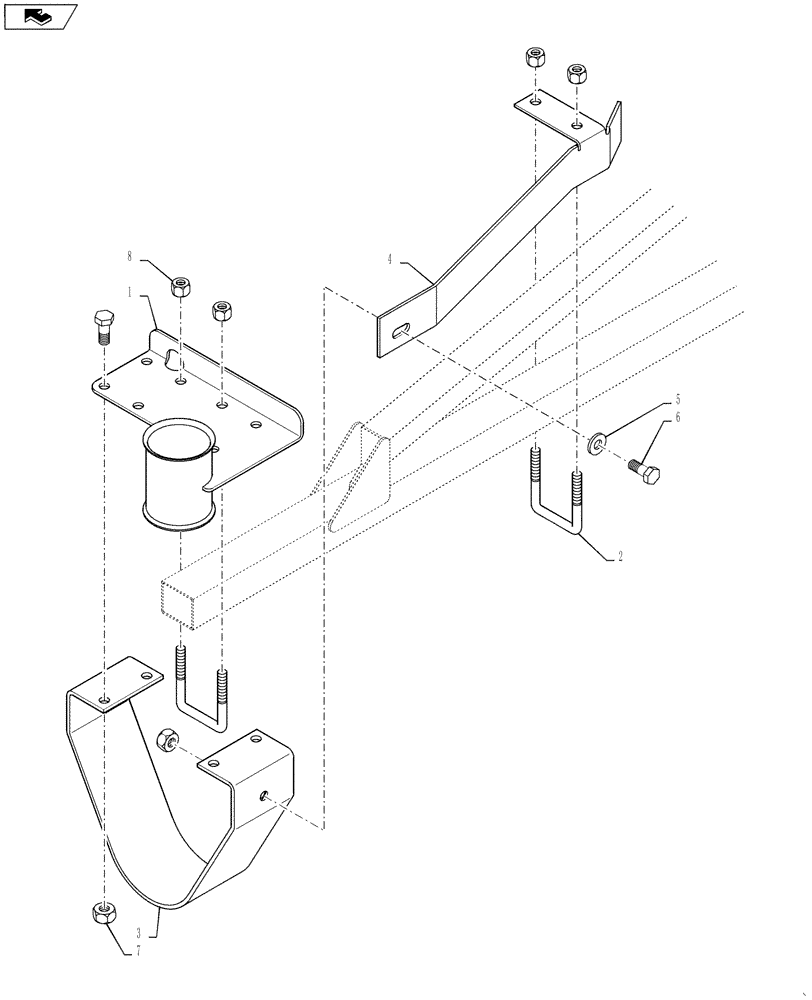 8
1
4
5
6
2
3
7