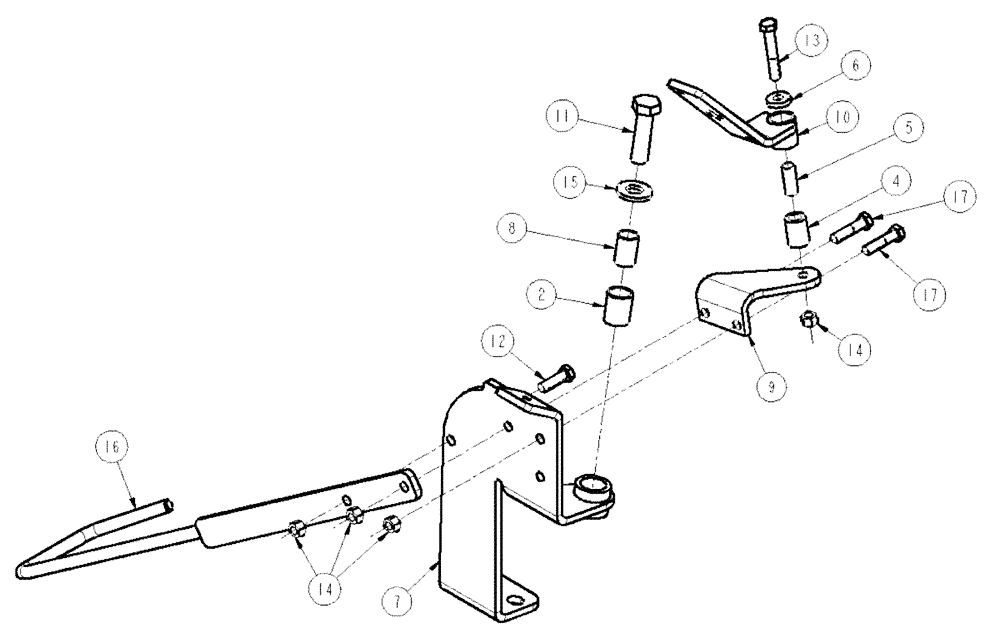 13
6
11
10
5
15
4
17
8
17
2
14
12
9
16
14
7