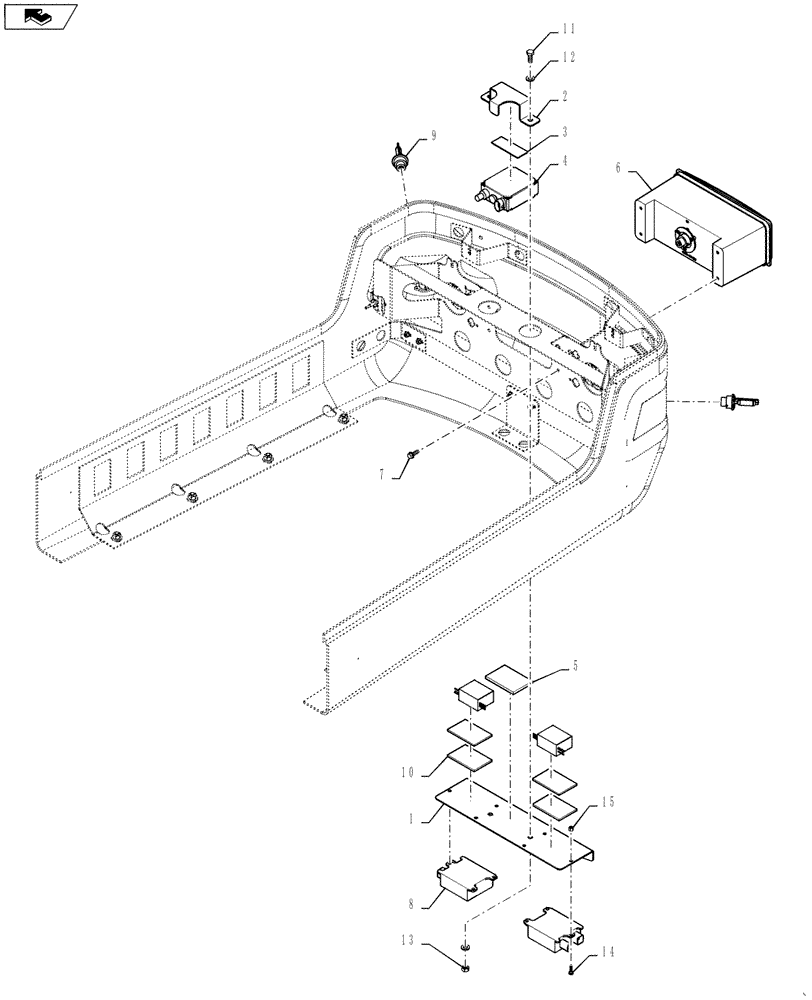 11
12
2
3
4
9
6
7
5
10
1
15
8
13
14