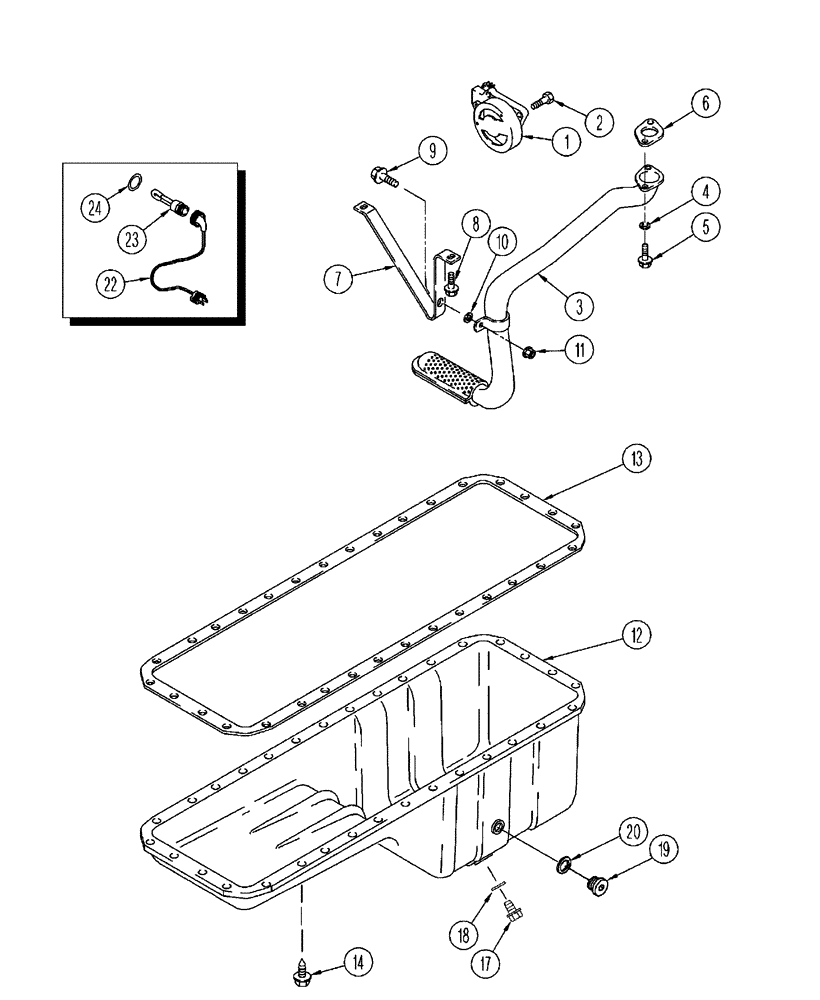 24
23
22
9
1
2
6
4
5
8
10
7
3
11
13
12
20
19
18
17
14