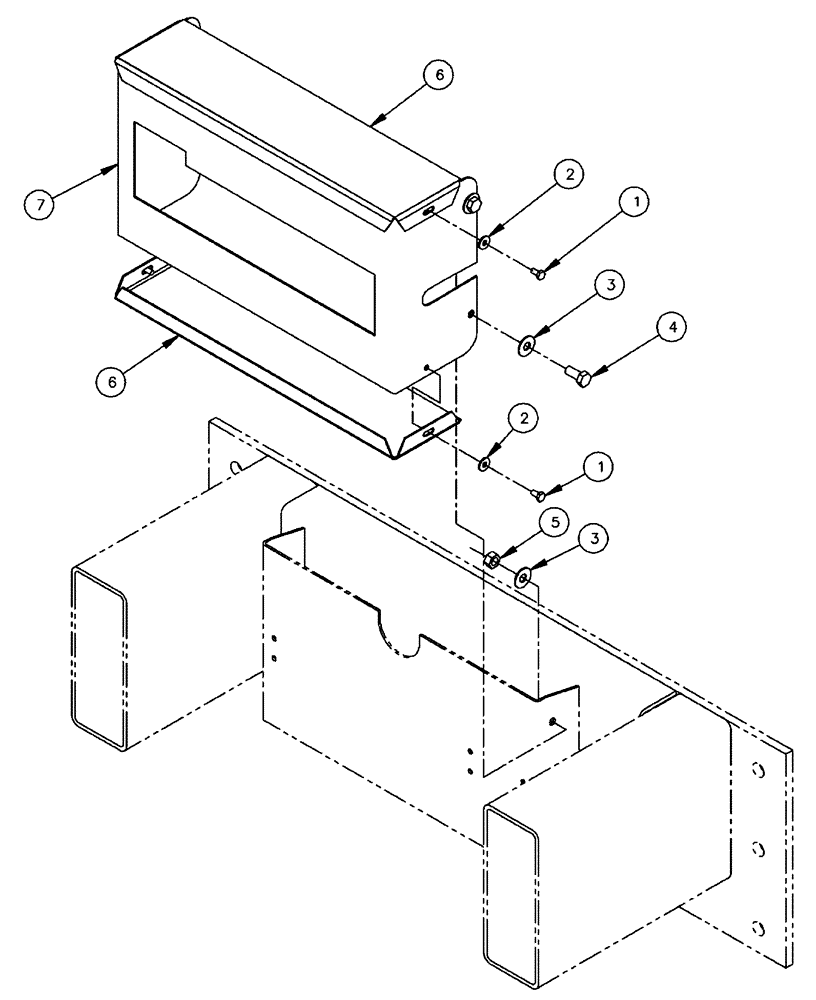 6
7
2
1
3
4
6
2
1
5
3